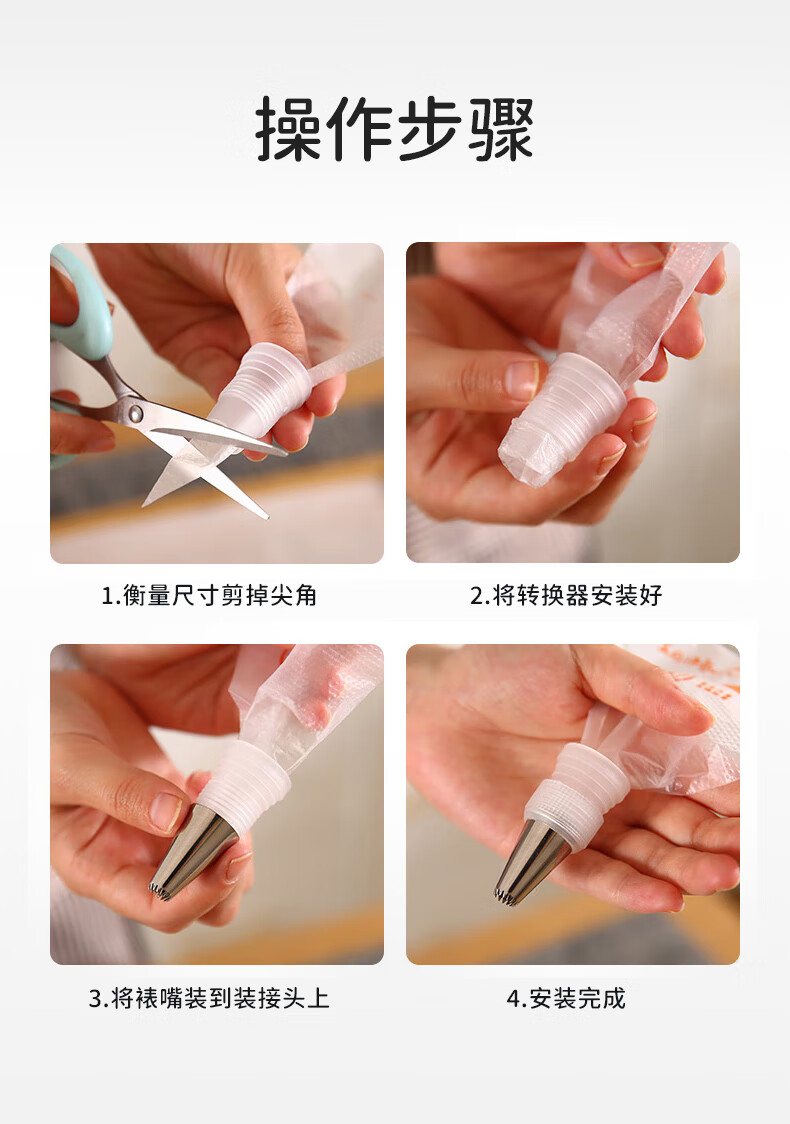 操作步骤

1.衡量尺寸剪掉尖角

2.将转换器安装好

3.将裱嘴装到装接头上

4.安装完成