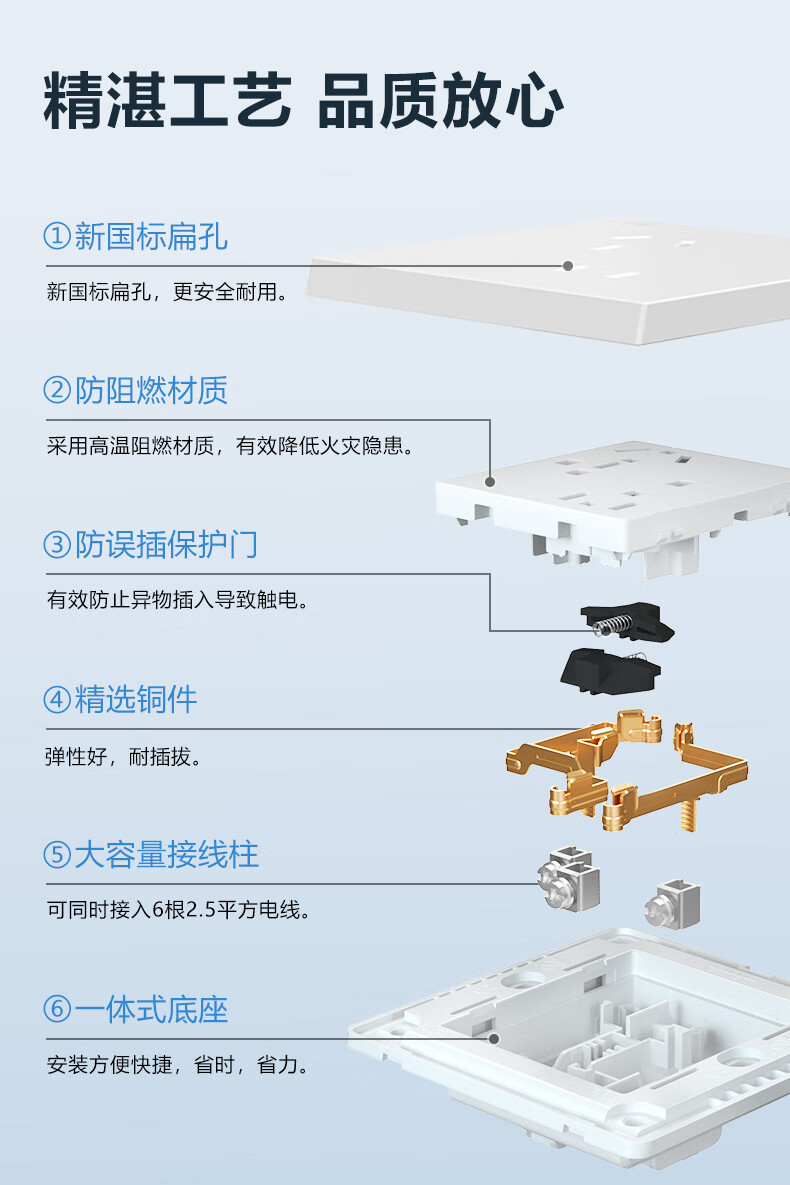 精湛工艺 品质放心

①新国标扁孔

新国标扁孔，更安全耐用。

②防阻燃材质

采用高温阻燃材质，有效降低火灾隐患。

③防误插保护门

有效防止异物插入导致触电。

④精选铜件

弹性好，耐插拔。

⑤大容量接线柱

可同时接入6根2.5平方电线。

⑥一体式底座

安装方便快捷，省时，省力。