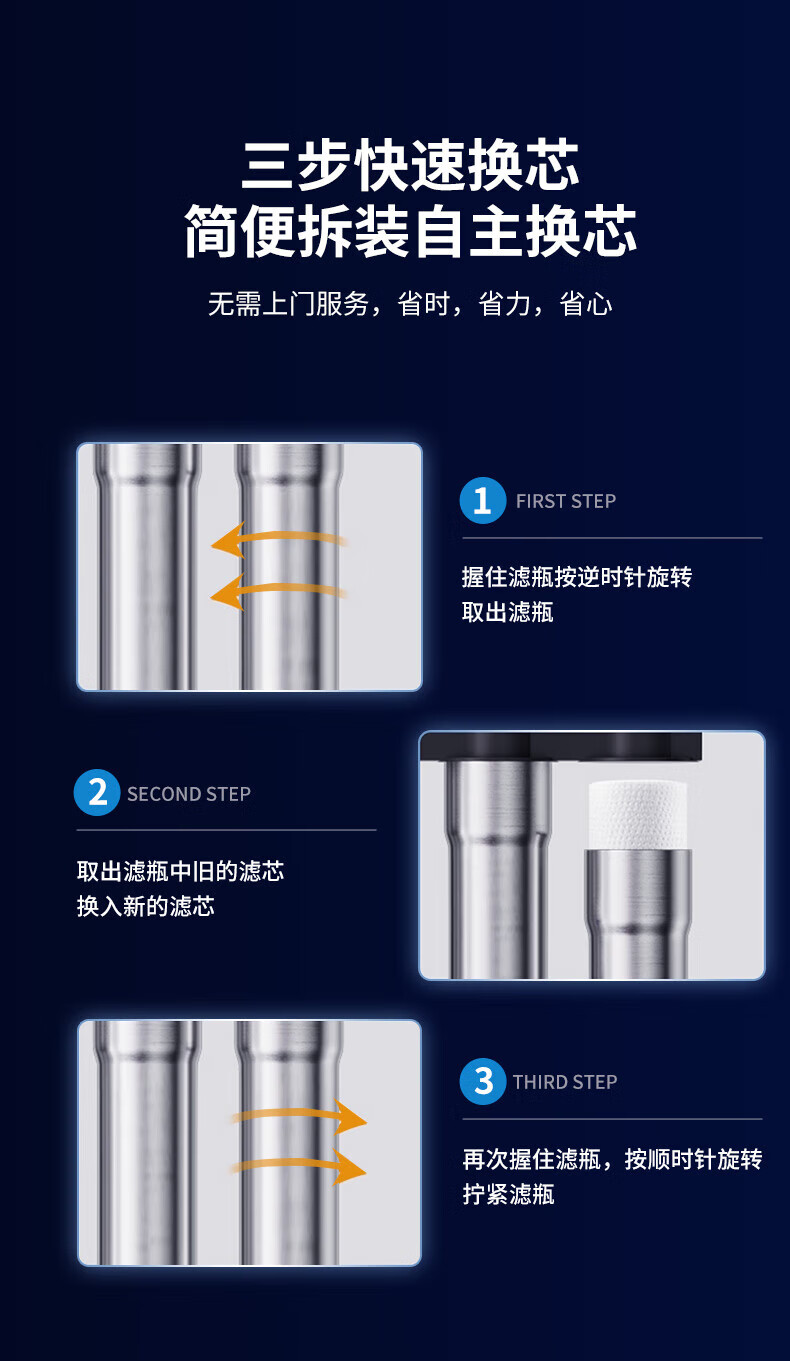 三步快速换芯
简便拆装自主换芯

无需上门服务，省时，省力，省心

1 FIRST STEP

握住滤瓶按逆时针旋转
取出滤瓶

2 SECOND STEP

取出滤瓶中旧的滤芯
换入新的滤芯

3 THIRD STEP

再次握住滤瓶，按顺时针旋转
拧紧滤瓶