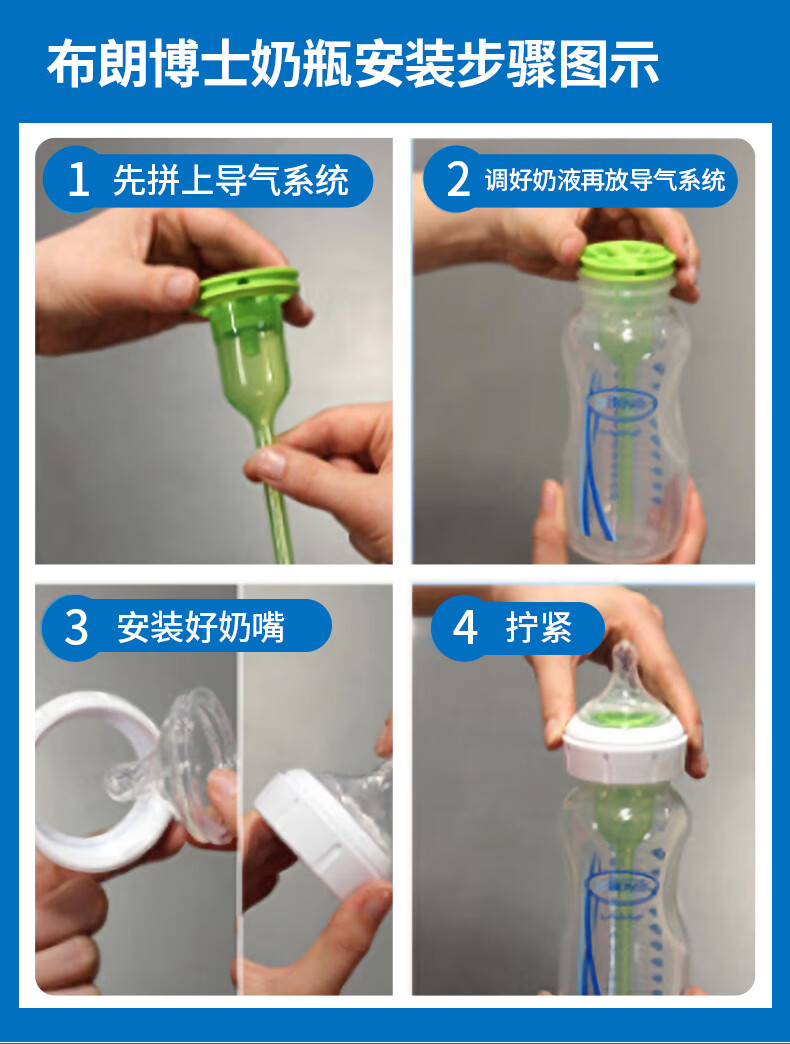 布朗博士奶瓶安装步骤图示

1 先拼上导气系统

2 调好奶液再放导气系统

3 安装好奶嘴

4 拧紧