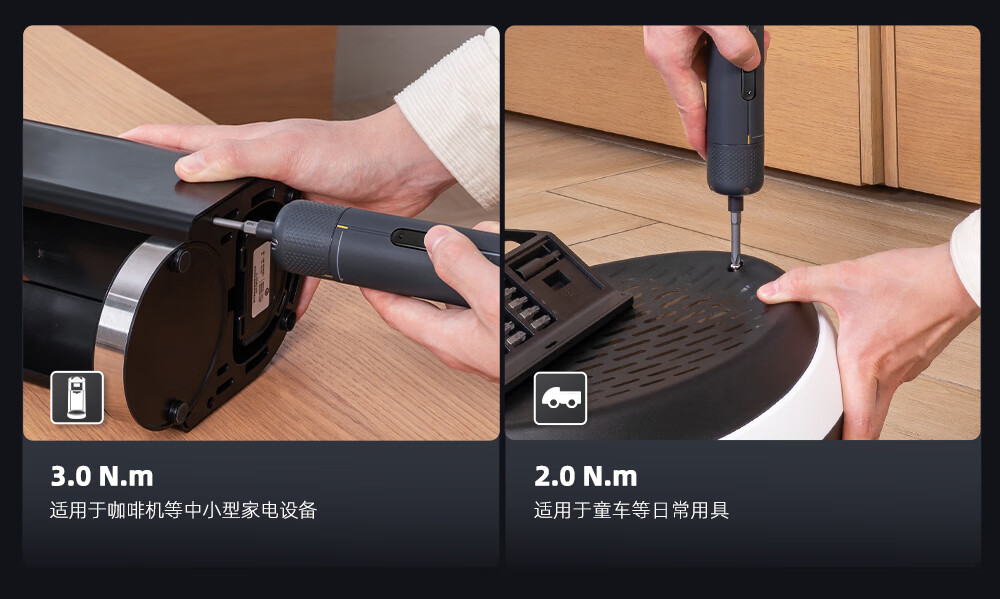 3.0 N.m
适用于咖啡机等中小型家电设备

2.0 N.m
适用于童车等日常用具