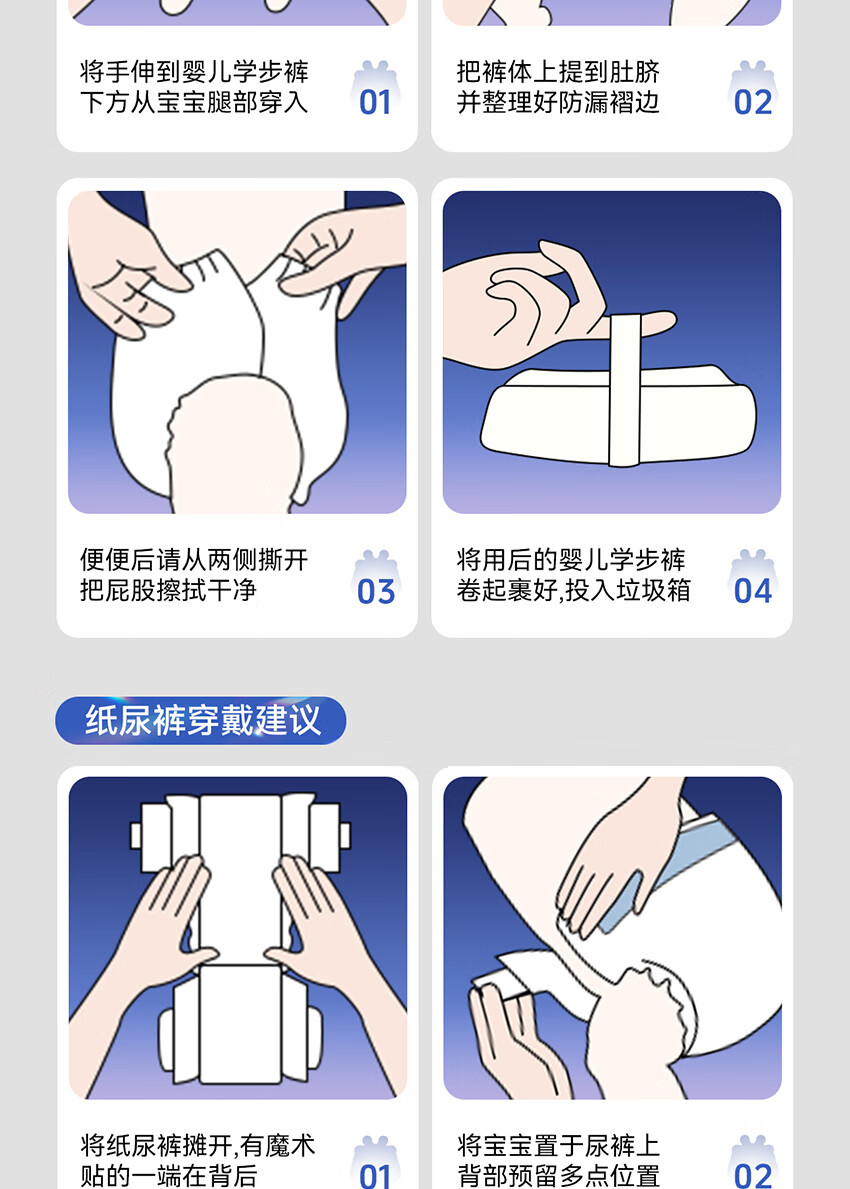 将手伸到婴儿学步裤下方从宝宝腿部穿入

01

把裤体上提到肚脐并整理好防漏褶边

02

便便后请从两侧撕开把屁股擦拭干净

03

将用后的婴儿学步裤卷起裹好,投入垃圾箱

04

纸尿裤穿戴建议

将纸尿裤摊开,有魔术贴的一端在背后

01

将宝宝置于尿裤上背部预留多点位置

02