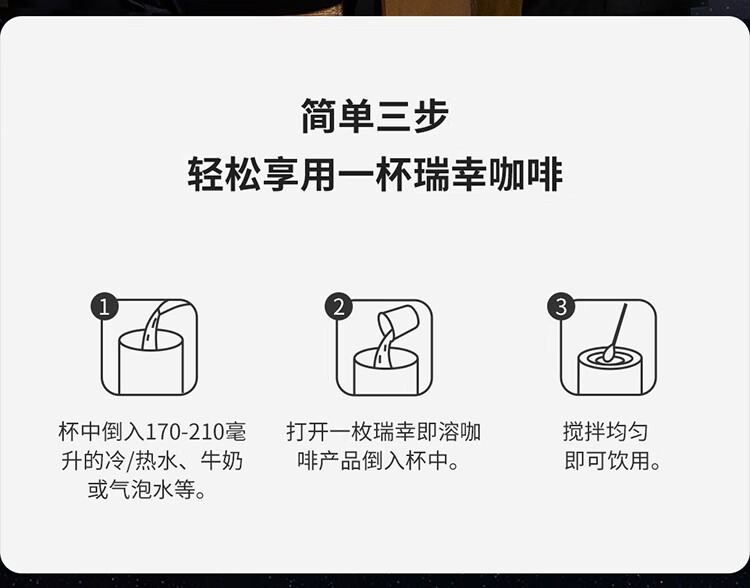 简单三步
轻松享用一杯瑞幸咖啡

1

杯中倒入170-210毫升的冷/热水、牛奶或气泡水等。

2

打开一枚瑞幸即溶咖啡产品倒入杯中。

3

搅拌均匀即可饮用。