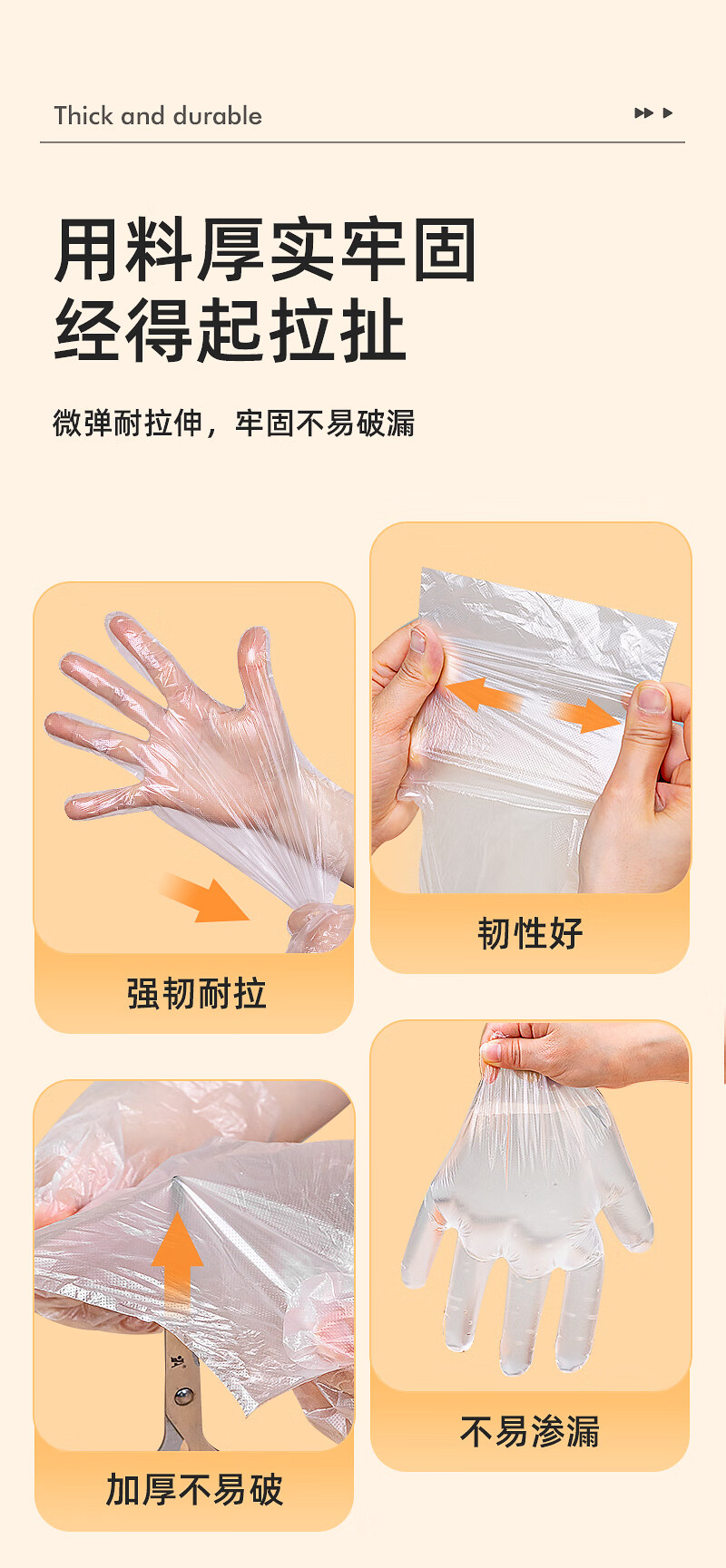 Thick and durable

用料厚实牢固
经得起拉扯

微弹耐拉伸，牢固不易破漏

强韧耐拉

韧性好

加厚不易破

不易渗漏