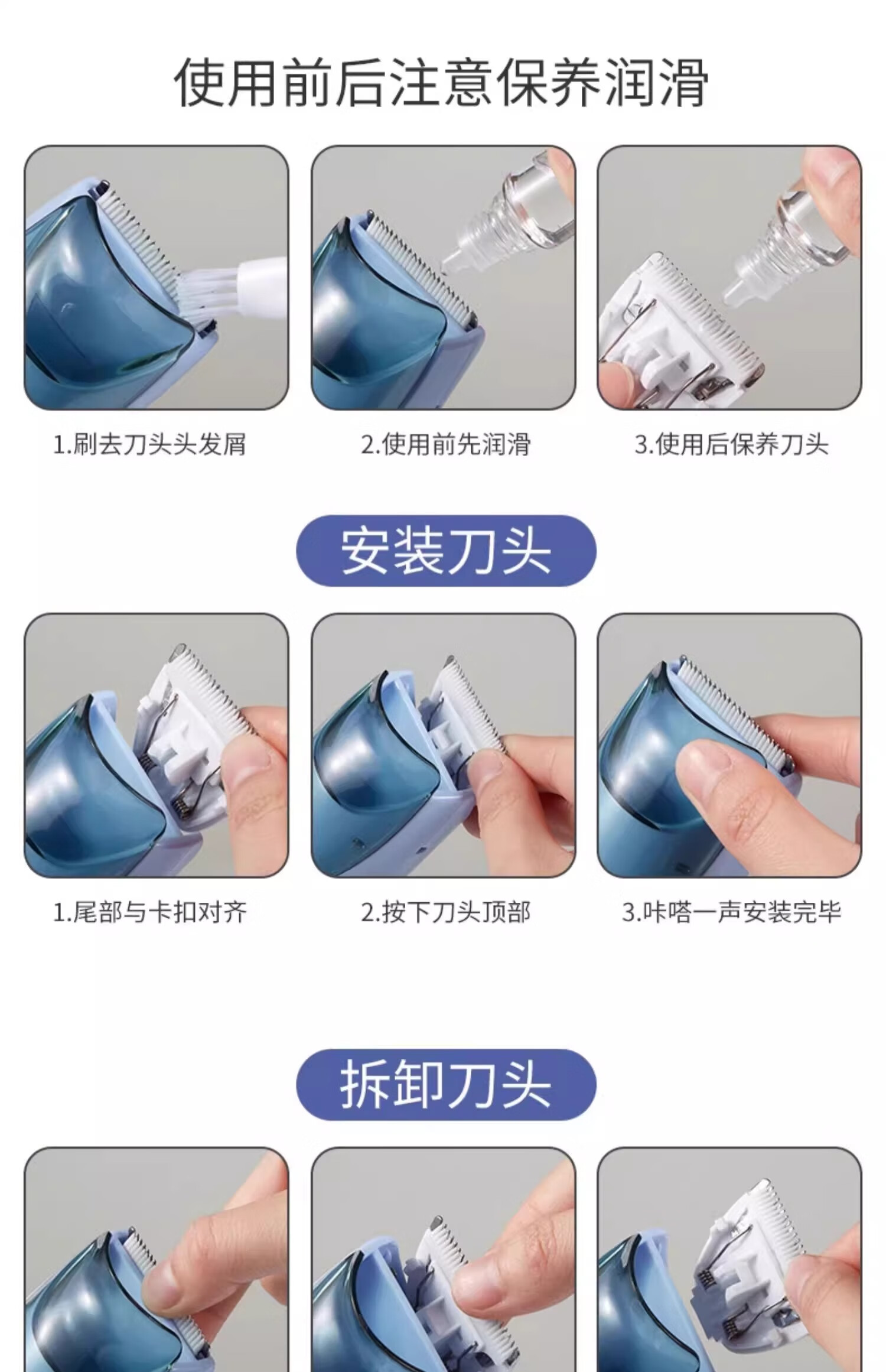 使用前后注意保养润滑

1.刷去刀头头发屑

2.使用前先润滑

3.使用后保养刀头

安装刀头

1.尾部与卡扣对齐

2.按下刀头顶部

3.咔嗒一声安装完毕

拆卸刀头