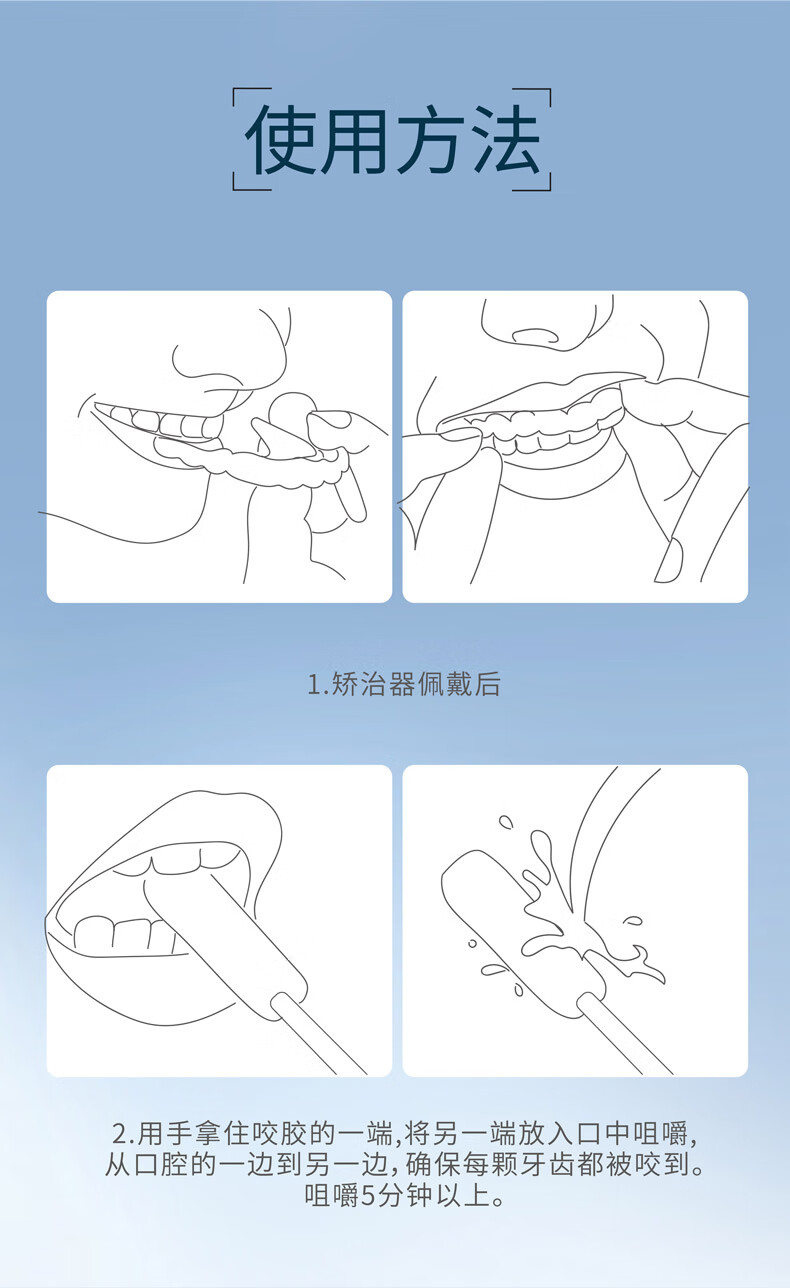 使用方法

1.矫治器佩戴后

2.用手拿住咬胶的一端,将另一端放入口中咀嚼,从口腔的一边到另一边,确保每颗牙齿都被咬到。咀嚼5分钟以上。