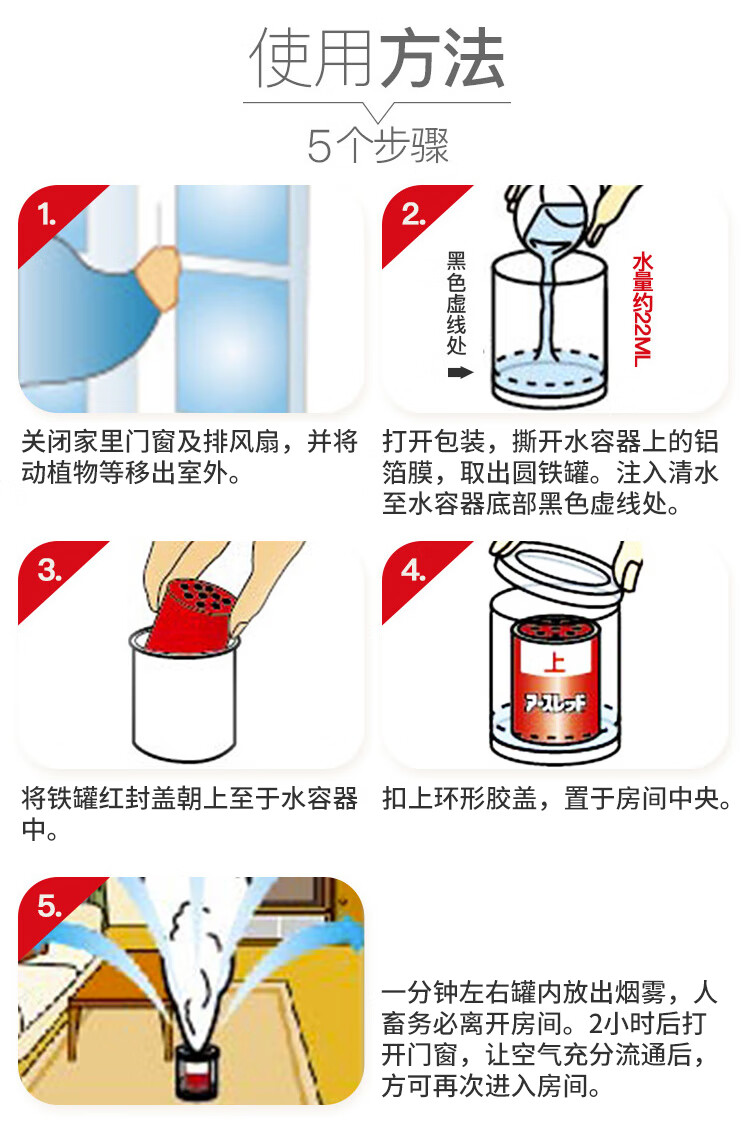 使用方法

5个步骤

1.

关闭家里门窗及排风扇，并将动植物等移出室外。

2.

黑色虚线处

水量约22ML

打开包装，撕开水容器上的铝箔膜，取出圆铁罐。注入清水至水容器底部黑色虚线处。

3.

将铁罐红封盖朝上至于水容器中。

4.

上

アースレッド

扣上环形胶盖，置于房间中央。

5.

一分钟左右罐内放出烟雾，人畜务必离开房间。2小时后打开门窗，让空气充分流通后，方可再次进入房间。