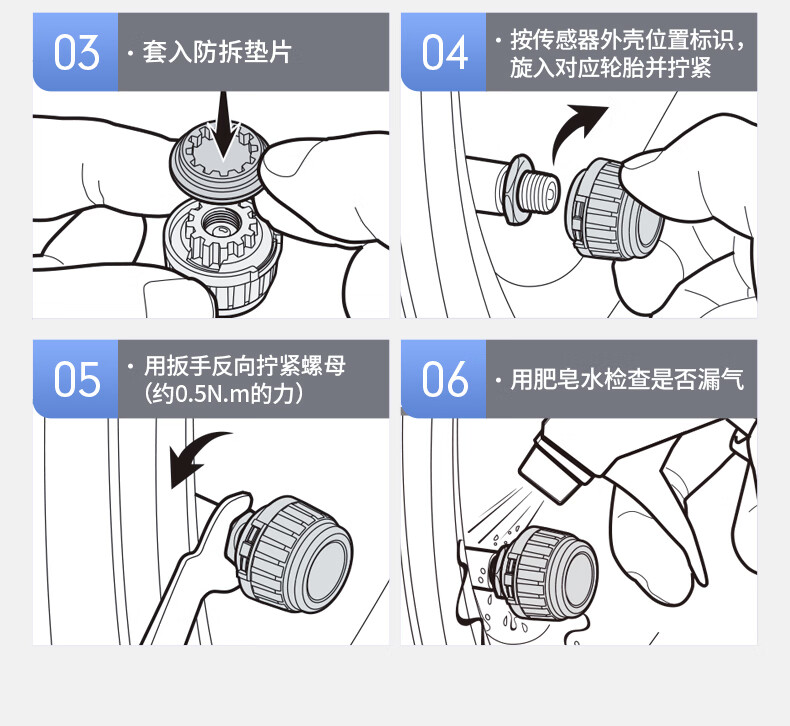 03 · 套入防拆垫片

04 · 按传感器外壳位置标识，旋入对应轮胎并拧紧

05 · 用扳手反向拧紧螺母（约0.5N.m的力）

06 · 用肥皂水检查是否漏气