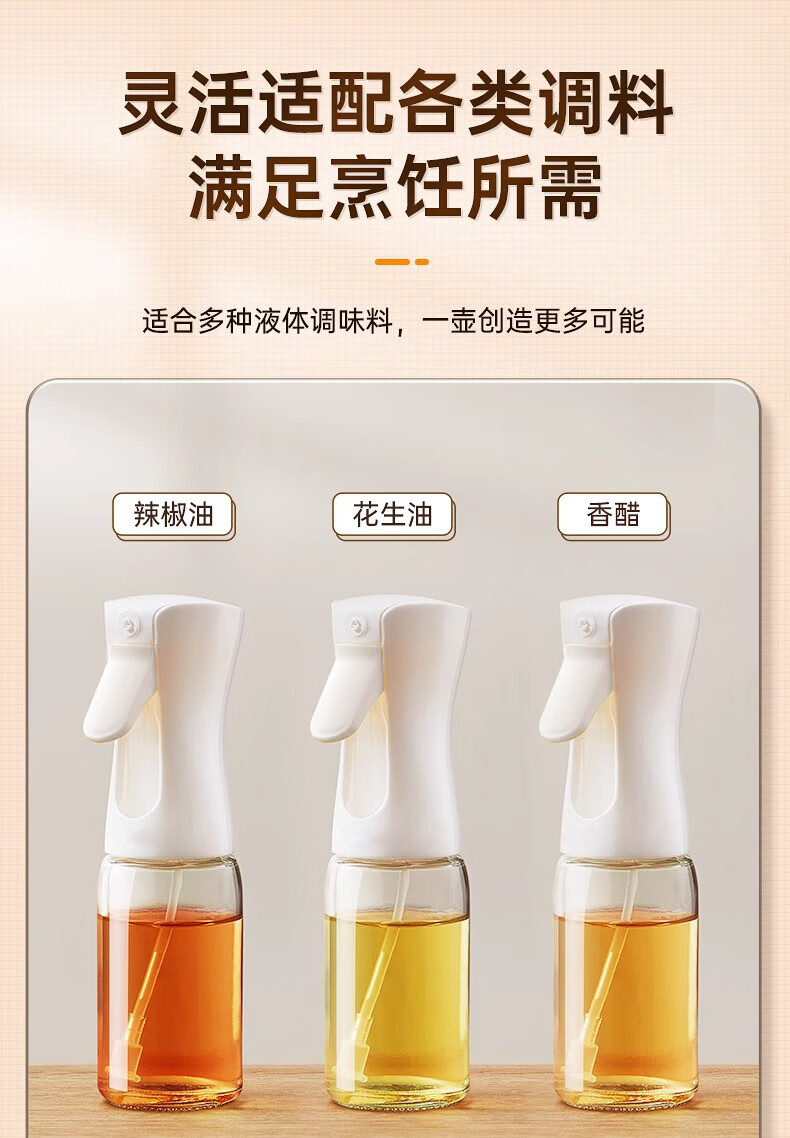 灵活适配各类调料
满足烹饪所需

适合多种液体调味料，一壶创造更多可能

辣椒油

花生油

香醋