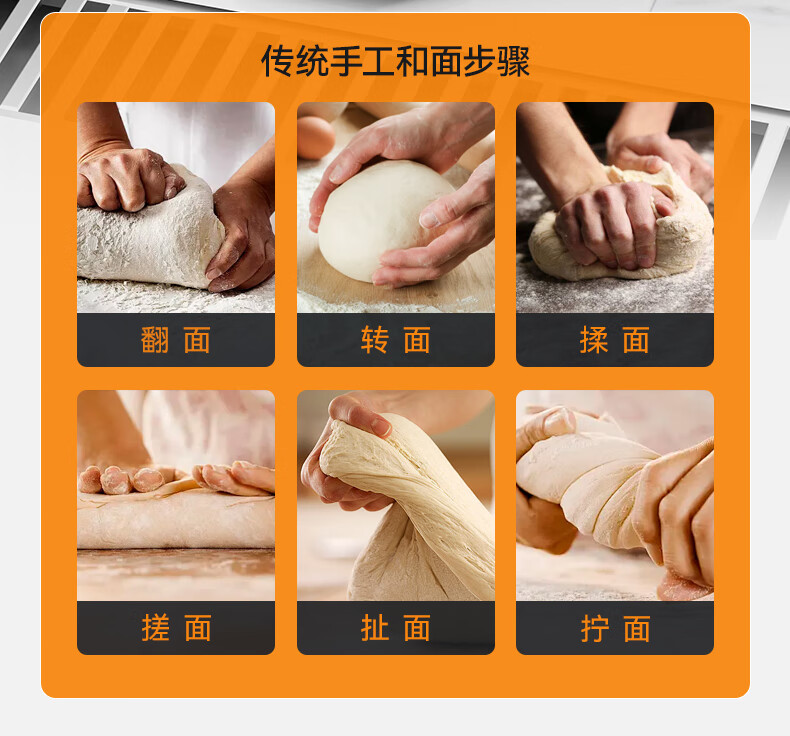 传统手工和面步骤

翻 面

转 面

揉 面

搓 面

扯 面

拧 面