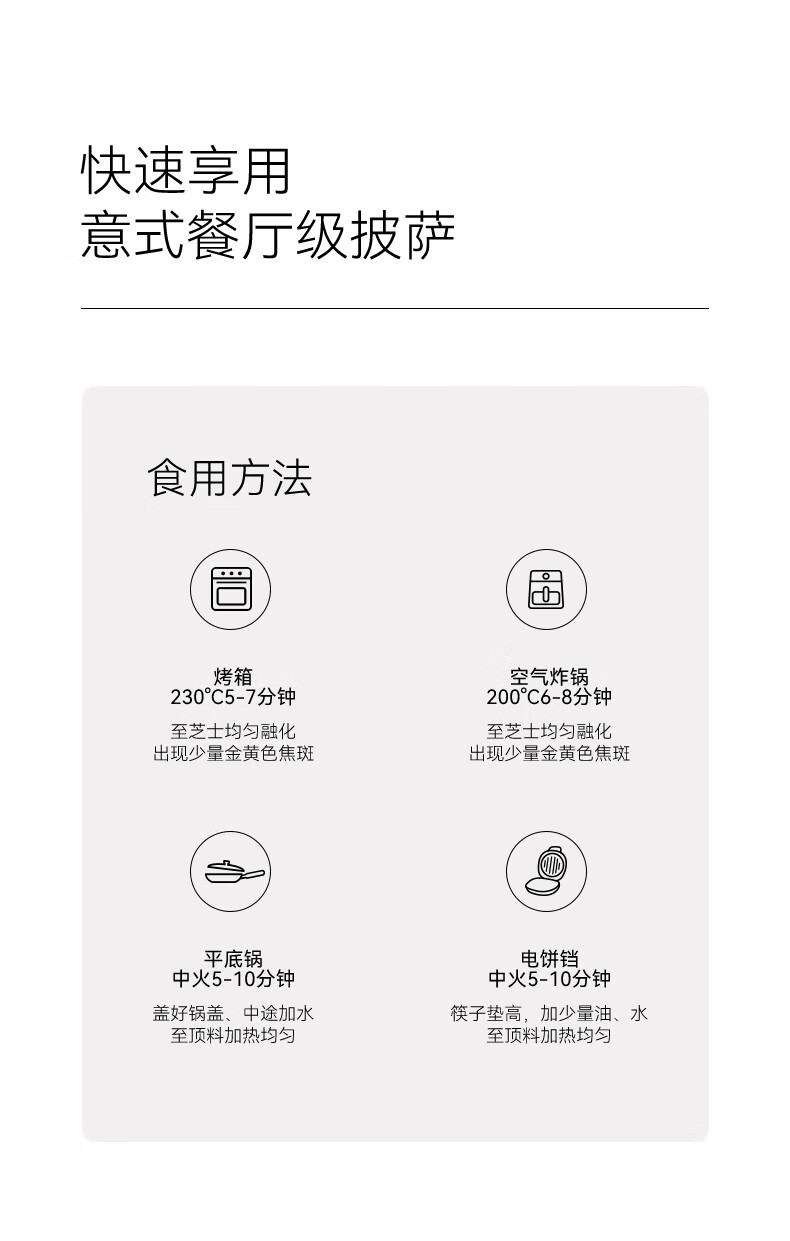 快速享用
意式餐厅级披萨

食用方法

烤箱
230°C5-7分钟

至芝士均匀融化
出现少量金黄色焦斑

空气炸锅
200°C6-8分钟

至芝士均匀融化
出现少量金黄色焦斑

平底锅
中火5-10分钟

盖好锅盖、中途加水
至顶料加热均匀

电饼铛
中火5-10分钟

筷子垫高，加少量油、水
至顶料加热均匀