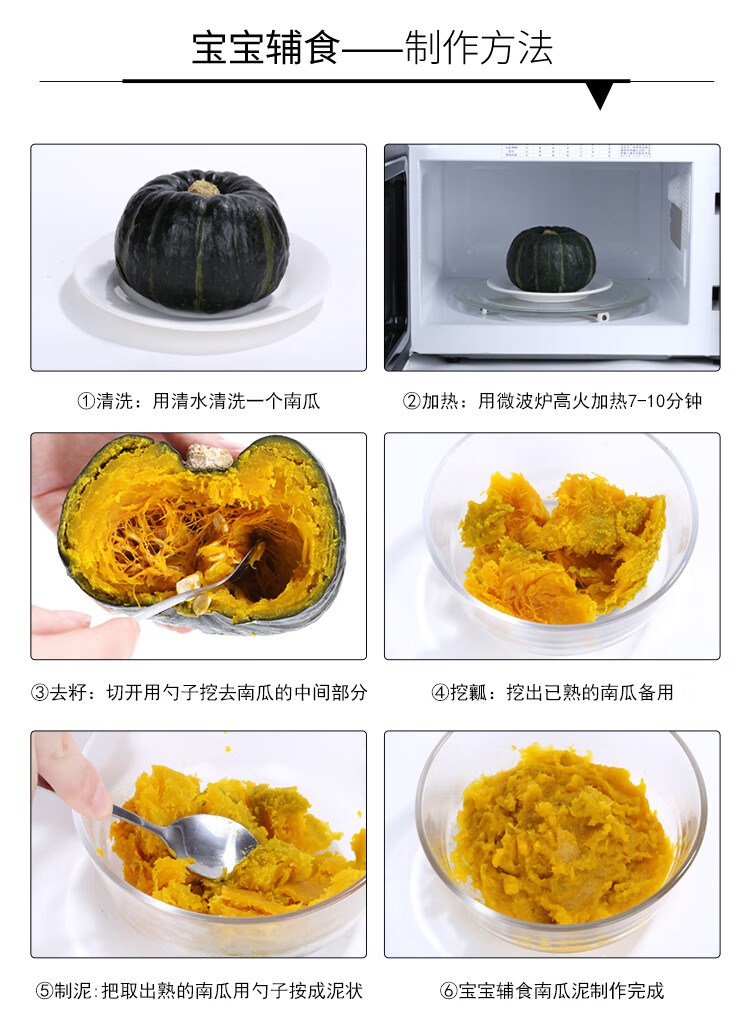 宝宝辅食——制作方法

①清洗：用清水清洗一个南瓜

②加热：用微波炉高火加热7-10分钟

③去籽：切开用勺子挖去南瓜的中间部分

④挖瓤：挖出已熟的南瓜备用

⑤制泥：把取出熟的南瓜用勺子按成泥状

⑥宝宝辅食南瓜泥制作完成