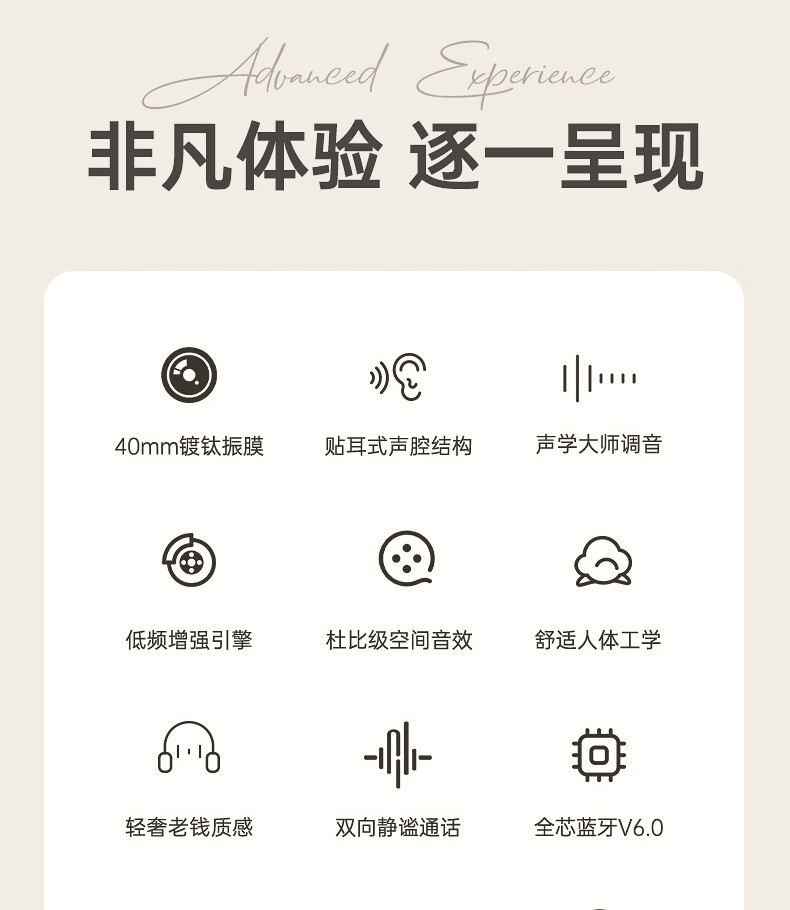 Advanced Experience

非凡体验 逐一呈现

40mm镀钛振膜

贴耳式声腔结构

声学大师调音

低频增强引擎

杜比级空间音效

舒适人体工学

轻奢老钱质感

双向静谧通话

全芯蓝牙V6.0