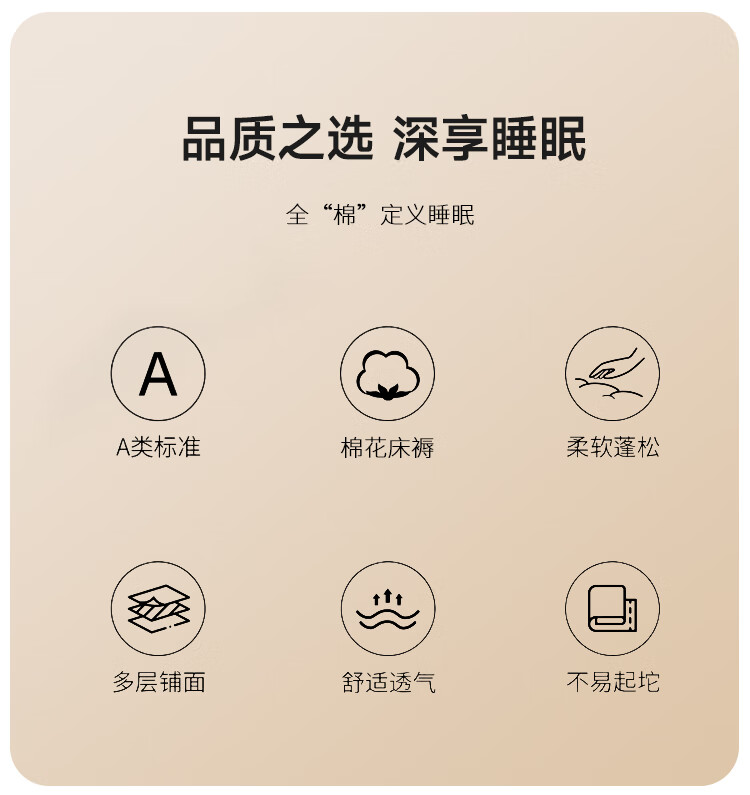 品质之选 深享睡眠

全“棉”定义睡眠

A

A类标准

棉花床褥

柔软蓬松

多层铺面

舒适透气

不易起坨