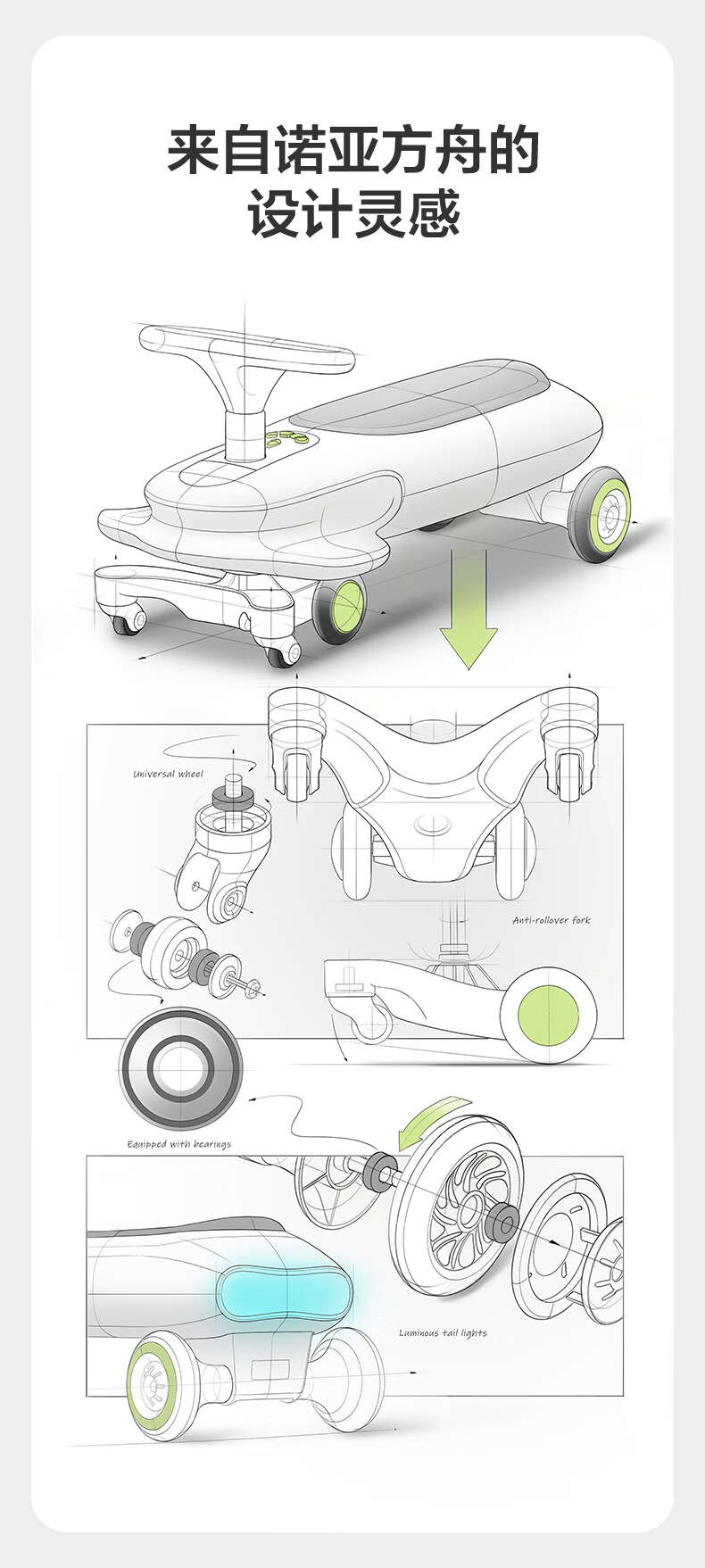 来自诺亚方舟的
设计灵感

Universal wheel

Anti-rollover fork

Equipped with bearings

Luminous tail lights