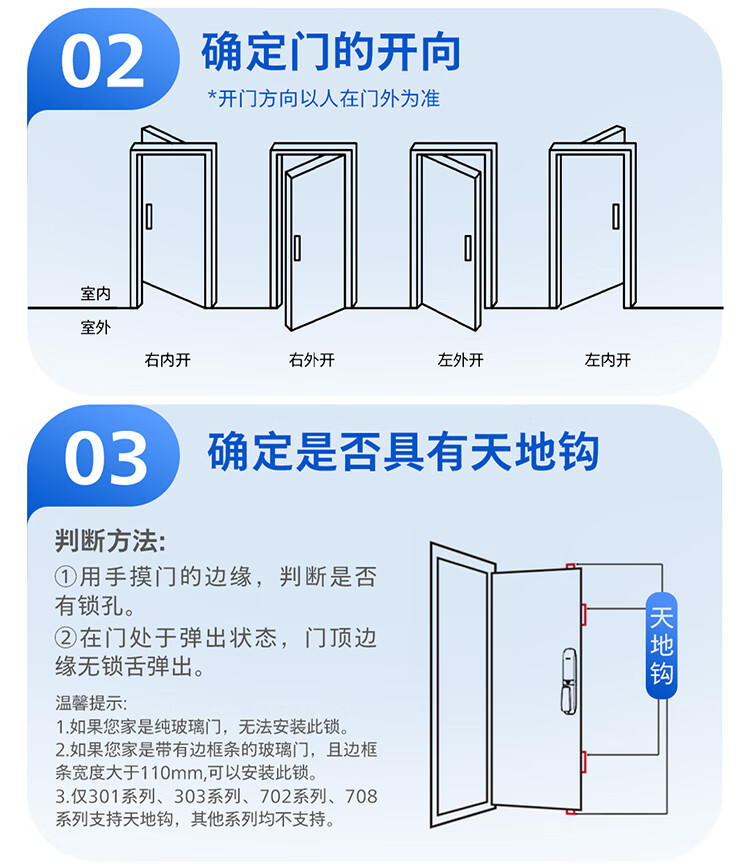 02

确定门的开向

*开门方向以人在门外为准

室内

室外

右内开

右外开

左外开

左内开

03

确定是否具有天地钩

判断方法:

①用手摸门的边缘，判断是否有锁孔。

②在门处于弹出状态，门顶边缘无锁舌弹出。

温馨提示:

1.如果您家是纯玻璃门，无法安装此锁。

2.如果您家是带有边框条的玻璃门，且边框条宽度大于110mm,可以安装此锁。

3.仅301系列、303系列、702系列、708系列支持天地钩，其他系列均不支持。

天地钩