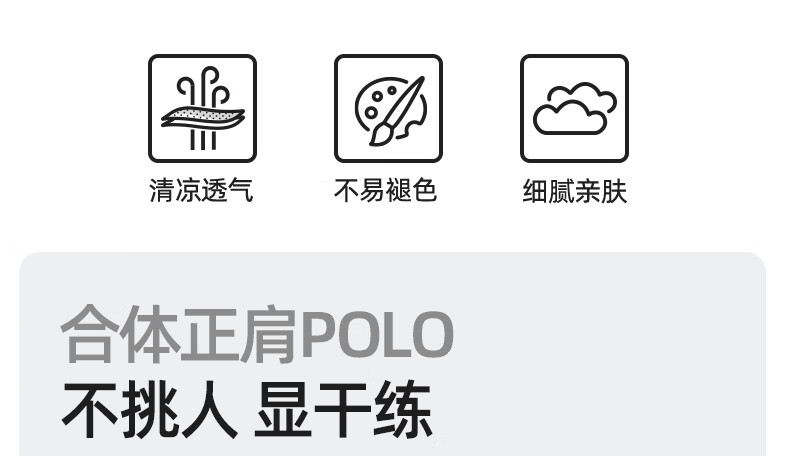 清凉透气

不易褪色

细腻亲肤

合体正肩POLO
不挑人 显干练