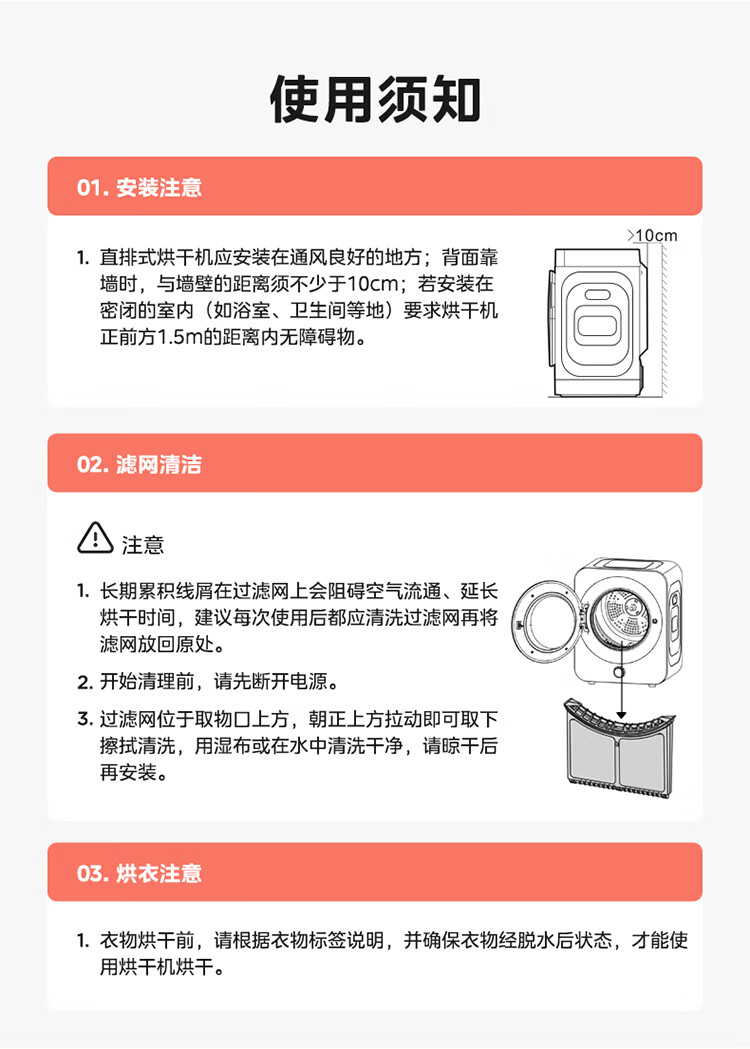 使用须知

01. 安装注意

1. 直排式烘干机应安装在通风良好的地方；背面靠墙时，与墙壁的距离须不少于10cm；若安装在密闭的室内（如浴室、卫生间等地）要求烘干机正前方1.5m的距离内无障碍物。

>10cm

02. 滤网清洁

注意

1. 长期累积线屑在过滤网上会阻碍空气流通、延长烘干时间，建议每次使用后都应清洗过滤网再将滤网放回原处。

2. 开始清理前，请先断开电源。

3. 过滤网位于取物口上方，朝正上方拉动即可取下擦拭清洗，用湿布或在水中清洗干净，请晾干后再安装。

03. 烘衣注意

1. 衣物烘干前，请根据衣物标签说明，并确保衣物经脱水后状态，才能使用烘干机烘干。