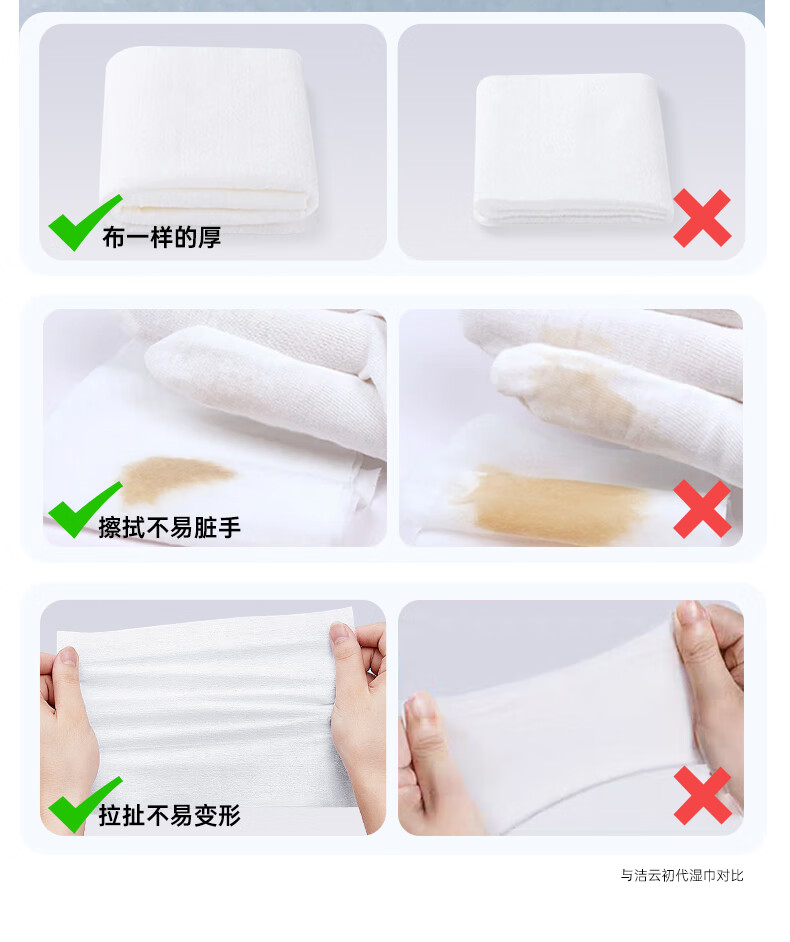 布一样的厚

擦拭不易脏手

拉扯不易变形

与洁云初代湿巾对比