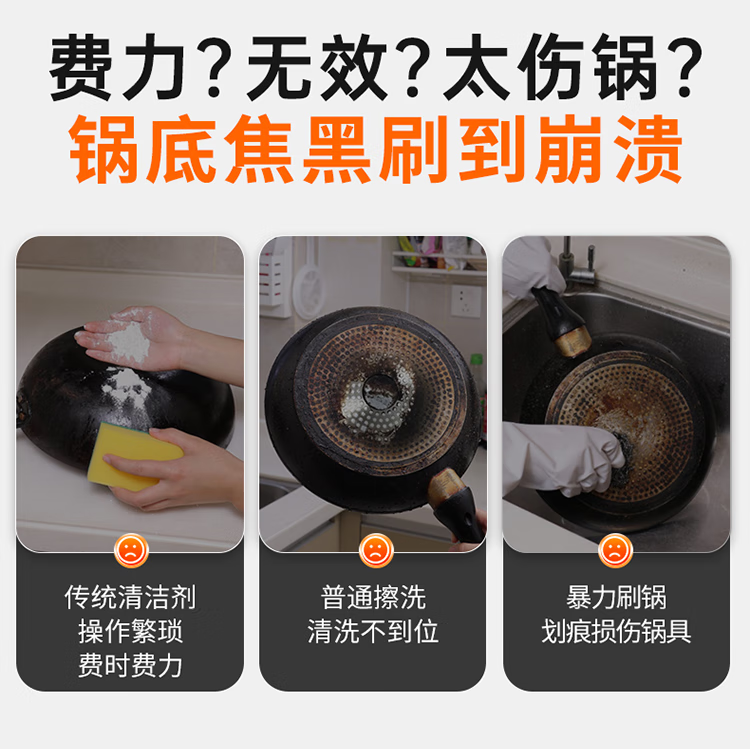 费力？无效？太伤锅？
锅底焦黑刷到崩溃

传统清洁剂
操作繁琐
费时费力

普通擦洗
清洗不到位

暴力刷锅
划痕损伤锅具