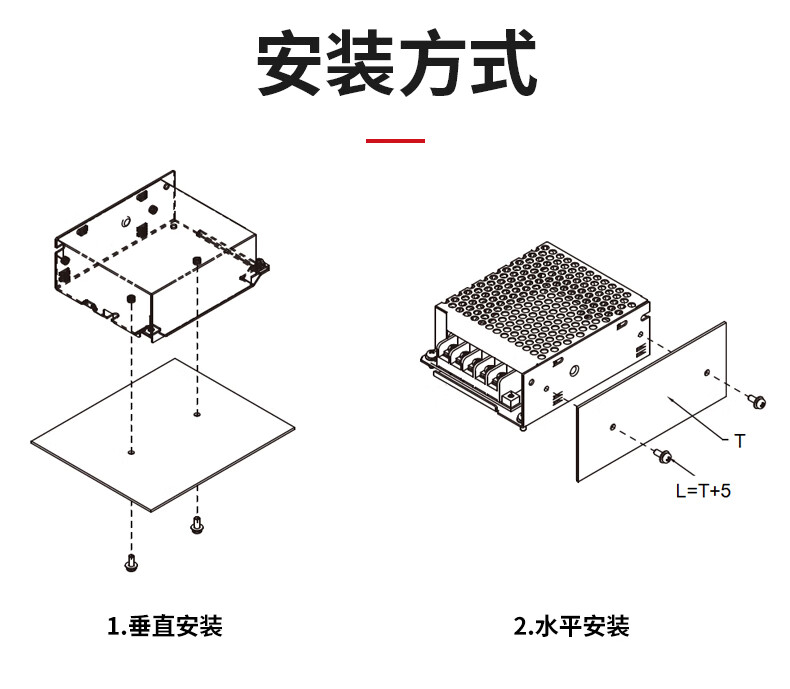 安装方式

T

L=T+5

1.垂直安装

2.水平安装