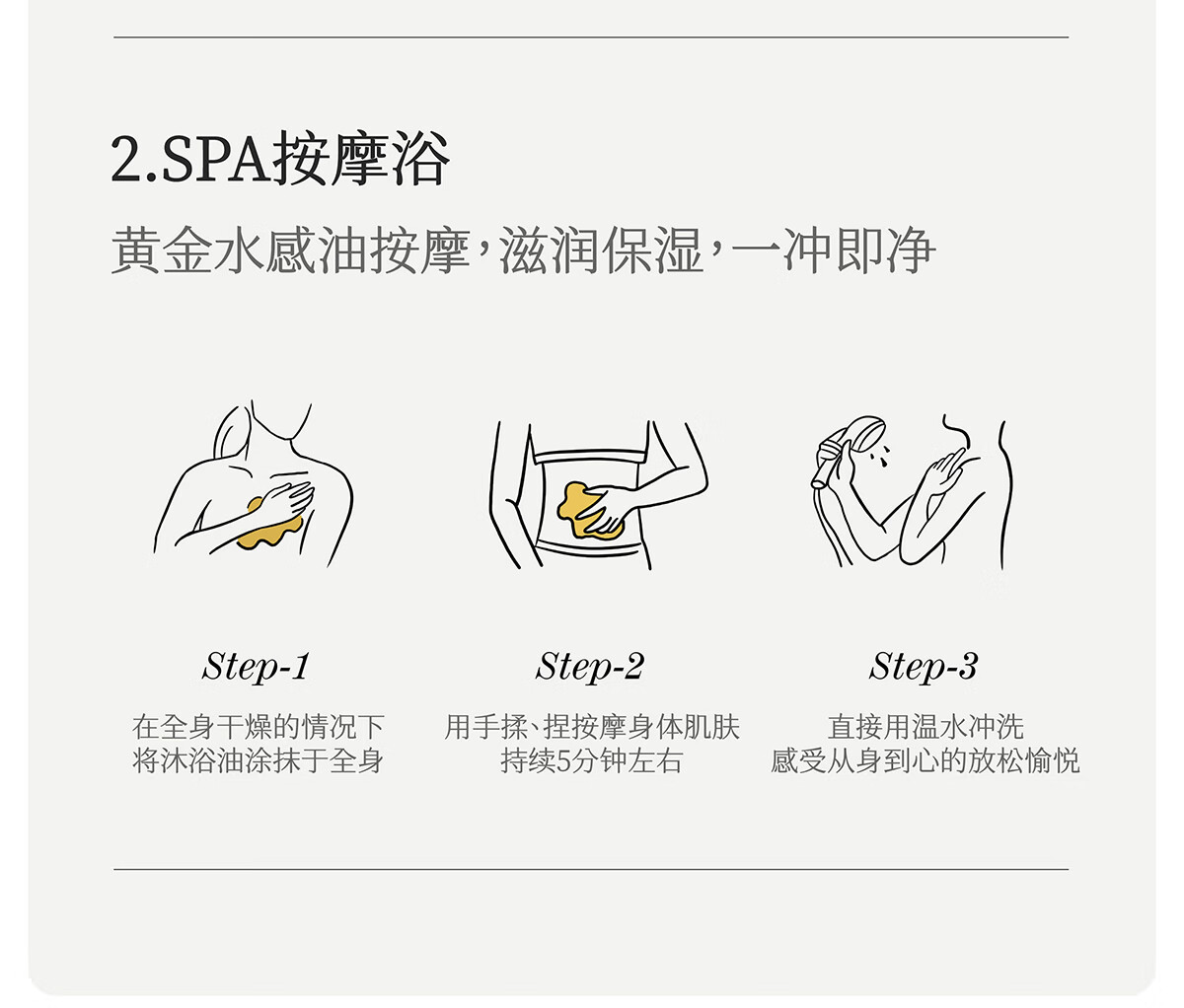 2.SPA按摩浴

黄金水感油按摩，滋润保湿，一冲即净

Step-1

在全身干燥的情况下
将沐浴油涂抹于全身

Step-2

用手揉、捏按摩身体肌肤
持续5分钟左右

Step-3

直接用温水冲洗
感受从身到心的放松愉悦