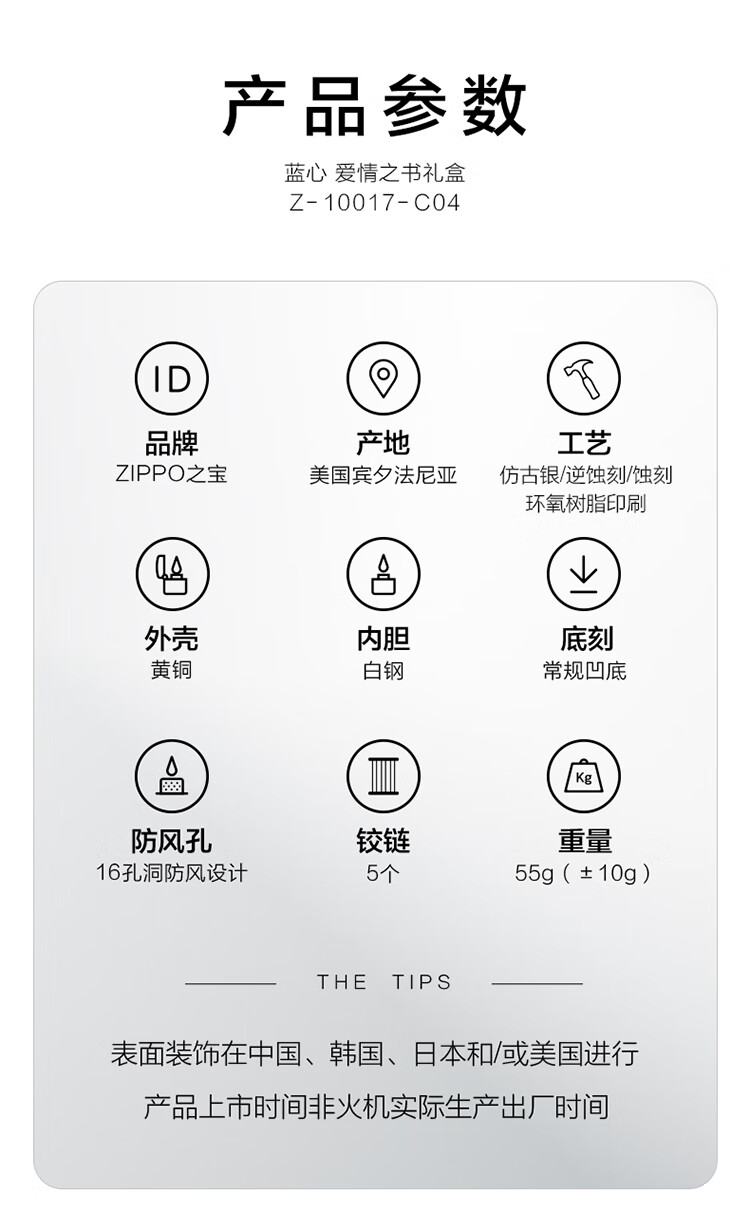 产品参数

蓝心 爱情之书礼盒
Z-10017-C04

ID

品牌
ZIPPO之宝

产地
美国宾夕法尼亚

工艺
仿古银/逆蚀刻/蚀刻
环氧树脂印刷

外壳
黄铜

内胆
白钢

底刻
常规凹底

防风孔
16孔洞防风设计

铰链
5个

Kg

重量
55g（±10g）

THE TIPS

表面装饰在中国、韩国、日本和/或美国进行

产品上市时间非火机实际生产出厂时间