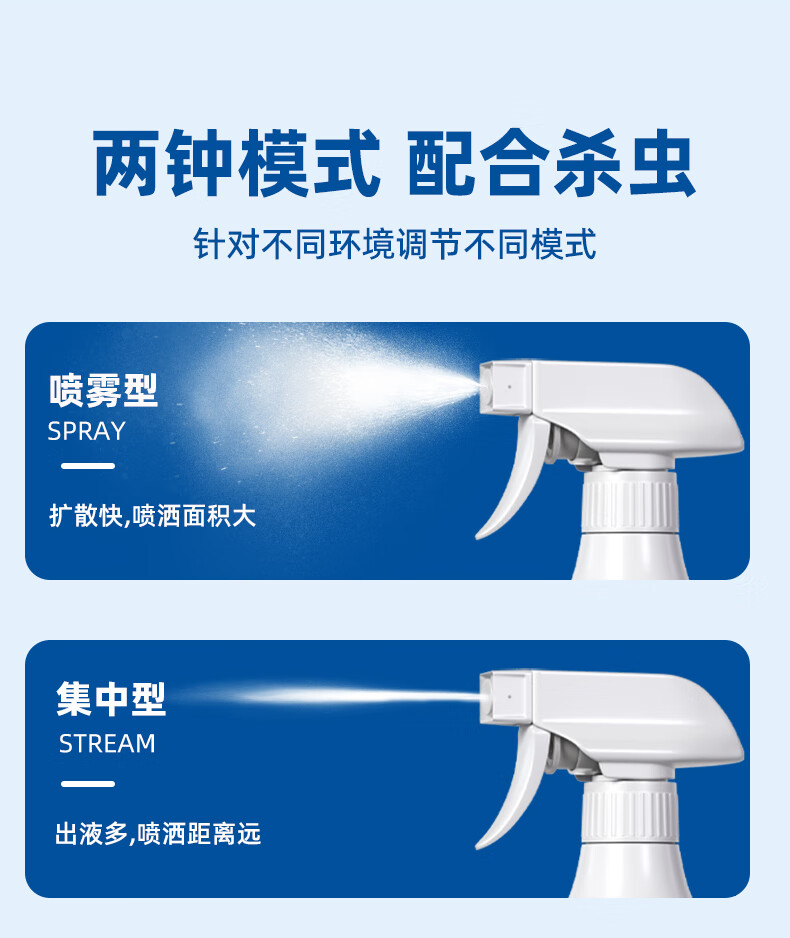 两钟模式 配合杀虫

针对不同环境调节不同模式

喷雾型
SPRAY

扩散快,喷洒面积大

集中型
STREAM

出液多,喷洒距离远