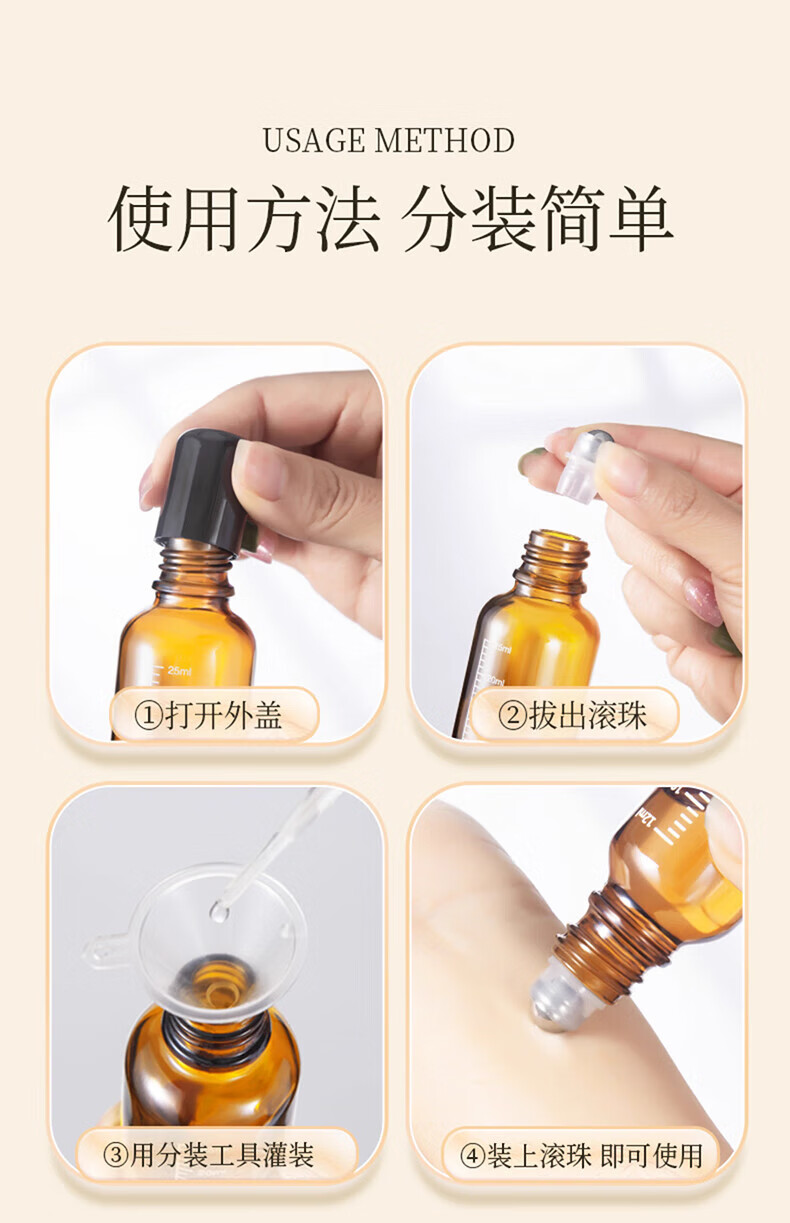 USAGE METHOD

使用方法 分装简单

25ml

①打开外盖

②拔出滚珠

③用分装工具灌装

④装上滚珠 即可使用