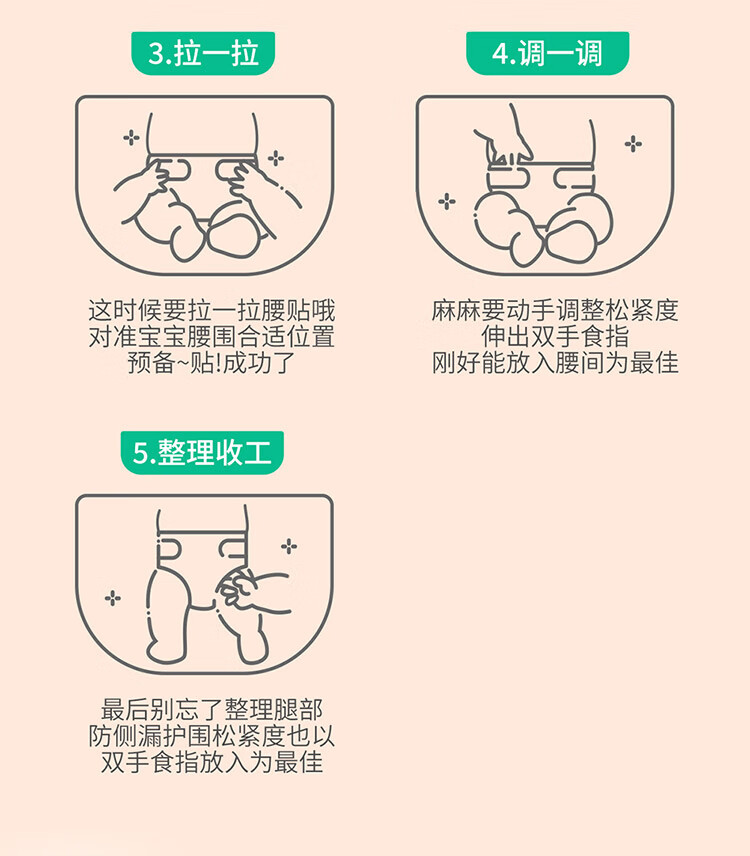 3.拉一拉

这时候要拉一拉腰贴哦
对准宝宝腰围合适位置
预备~贴!成功了

4.调一调

麻麻要动手调整松紧度
伸出双手食指
刚好能放入腰间为最佳

5.整理收工

最后别忘了整理腿部
防侧漏护围松紧度也以
双手食指放入为最佳