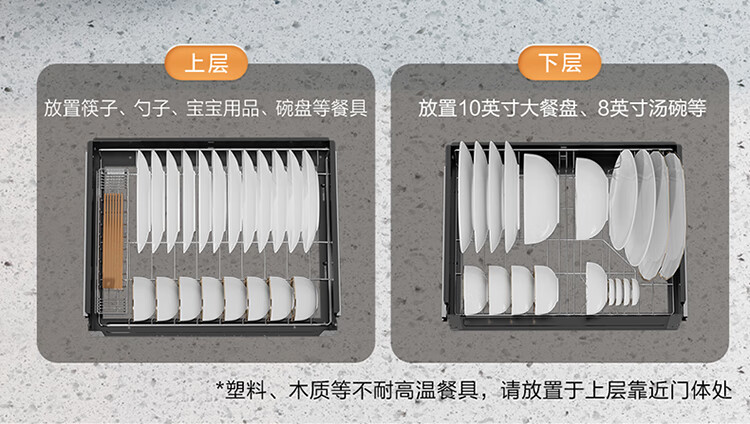 上层

放置筷子、勺子、宝宝用品、碗盘等餐具

下层

放置10英寸大餐盘、8英寸汤碗等

*塑料、木质等不耐高温餐具，请放置于上层靠近门体处