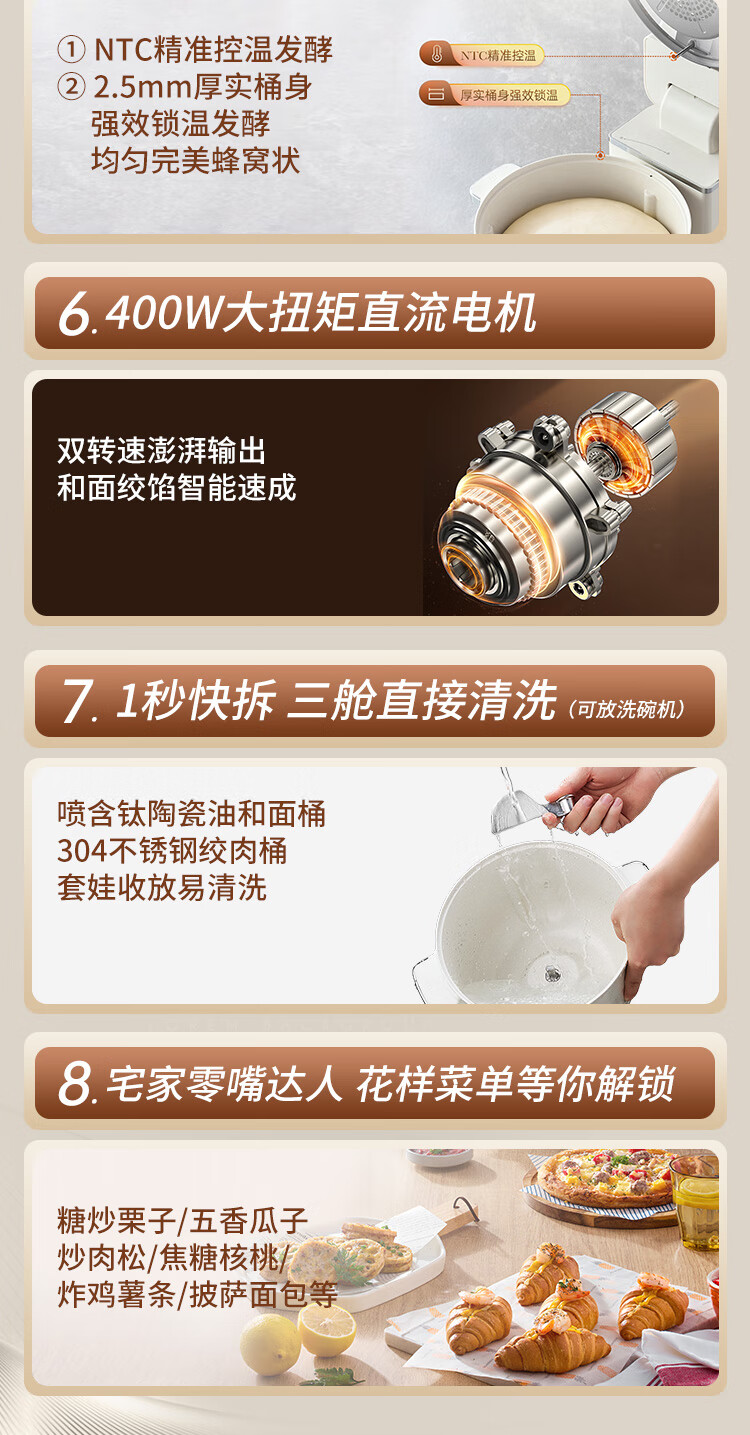 ① NTC精准控温发酵
② 2.5mm厚实桶身
强效锁温发酵
均匀完美蜂窝状

NTC精准控温

厚实桶身强效锁温

6. 400W大扭矩直流电机

双转速澎湃输出
和面绞馅智能速成

7. 1秒快拆 三舱直接清洗（可放洗碗机）

喷含钛陶瓷油和面桶
304不锈钢绞肉桶
套娃收放易清洗

8. 宅家零嘴达人 花样菜单等你解锁

糖炒栗子/五香瓜子
炒肉松/焦糖核桃/
炸鸡薯条/披萨面包等