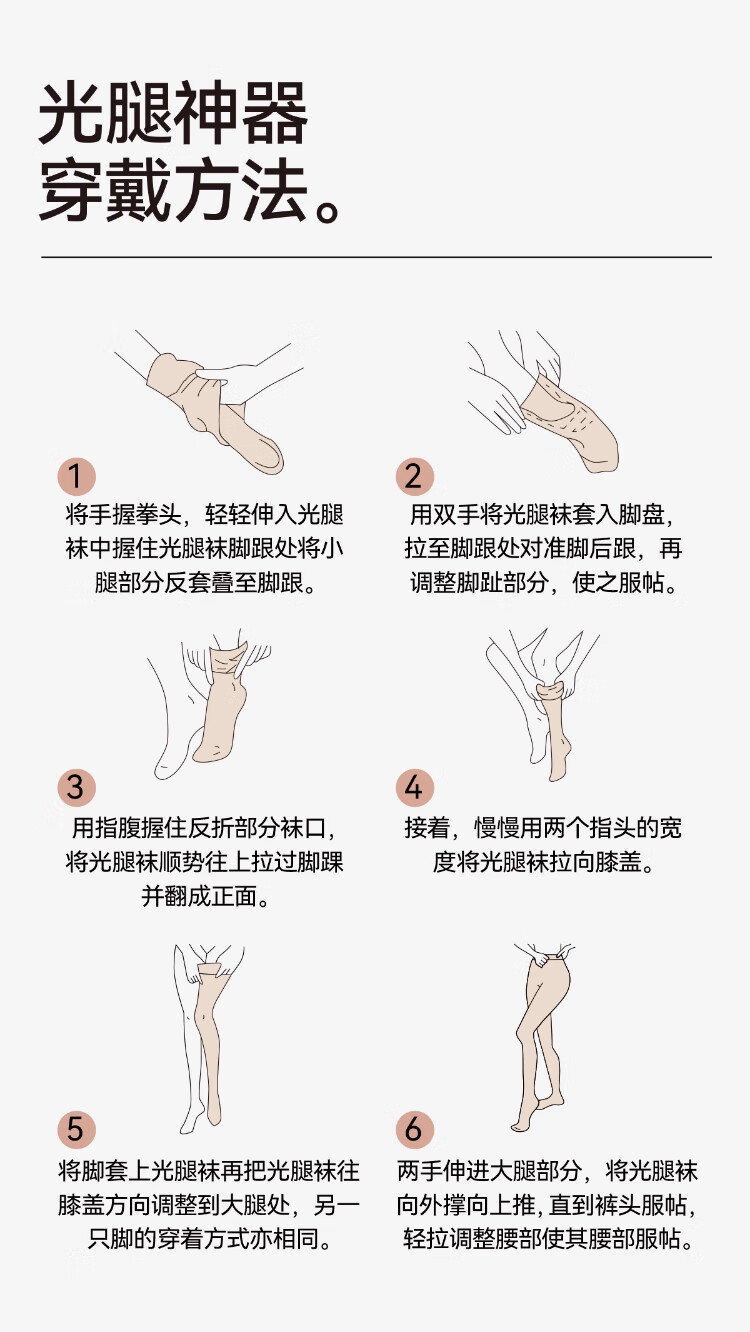 光腿神器
穿戴方法。

1
将手握拳头，轻轻伸入光腿袜中握住光腿袜脚跟处将小腿部分反套叠至脚跟。

2
用双手将光腿袜套入脚盘，拉至脚跟处对准脚后跟，再调整脚趾部分，使之服帖。

3
用指腹握住反折部分袜口，将光腿袜顺势往上拉过脚踝并翻成正面。

4
接着，慢慢用两个指头的宽度将光腿袜拉向膝盖。

5
将脚套上光腿袜再把光腿袜往膝盖方向调整到大腿处，另一只脚的穿着方式亦相同。

6
两手伸进大腿部分，将光腿袜向外撑向上推，直到裤头服帖，轻拉调整腰部使其腰部服帖。