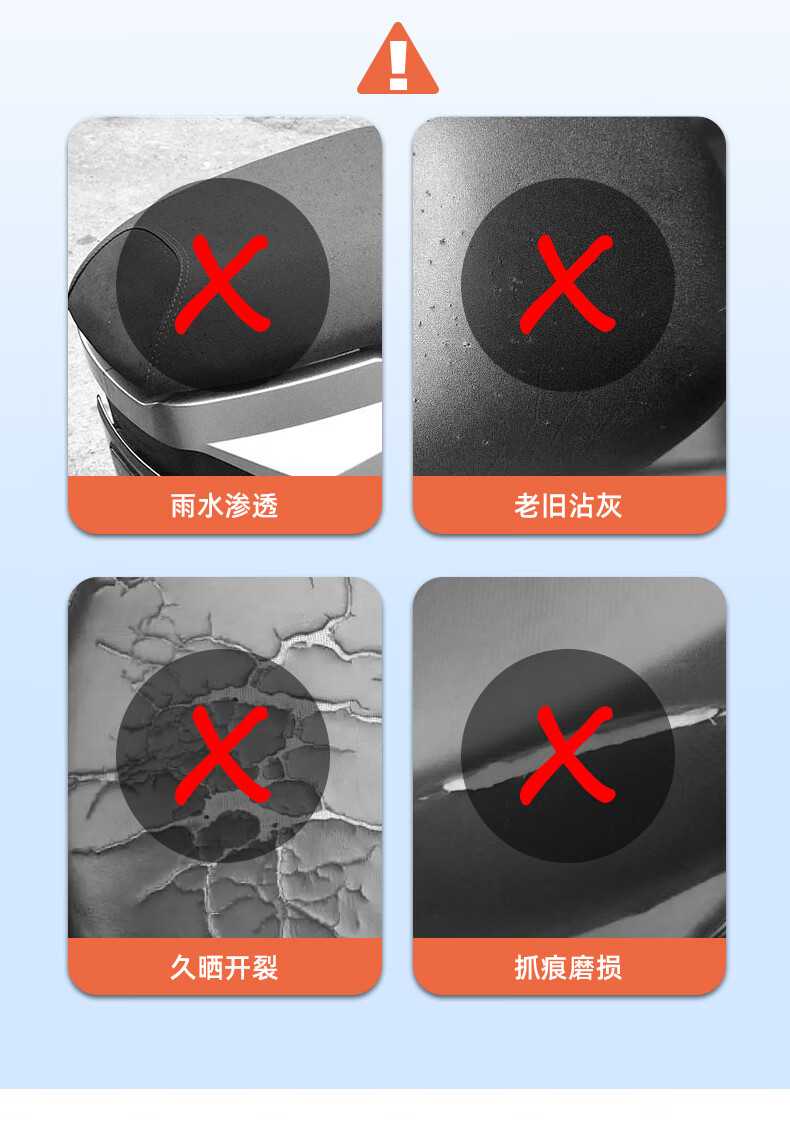 雨水渗透

老旧沾灰

久晒开裂

抓痕磨损