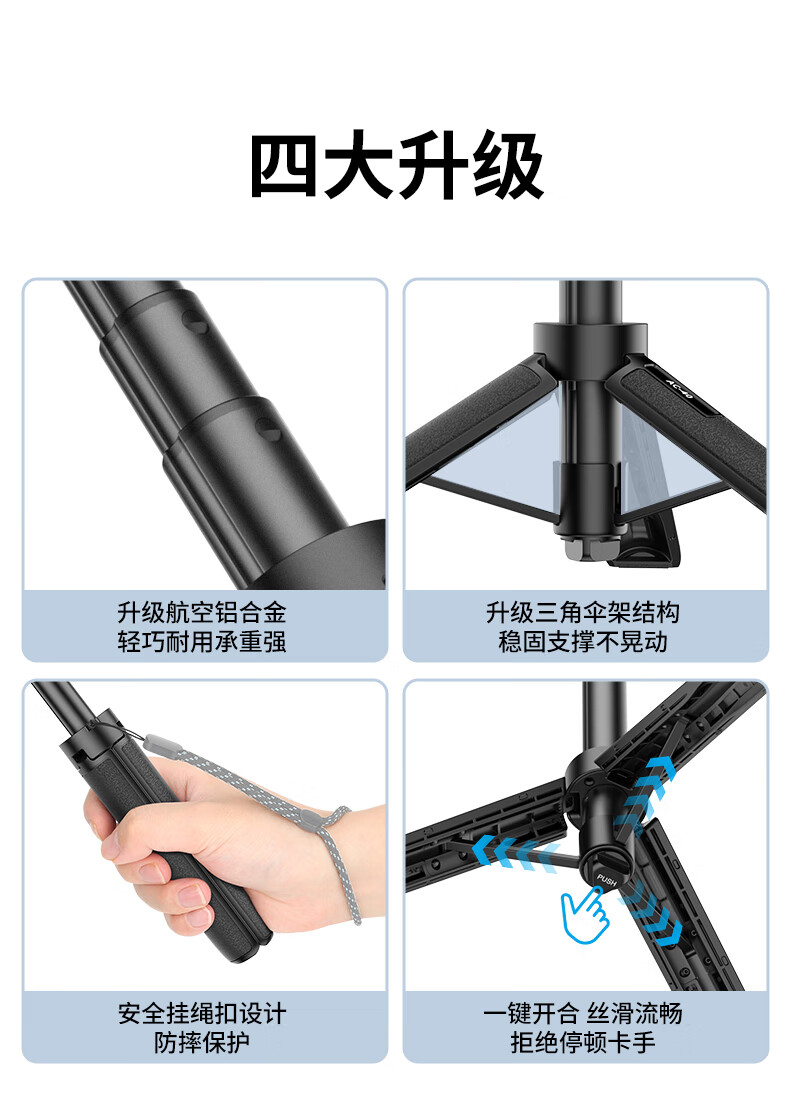 四大升级

升级航空铝合金
轻巧耐用承重强

AC-40

升级三角伞架结构
稳固支撑不晃动

安全挂绳扣设计
防摔保护

PUSH

一键开合 丝滑流畅
拒绝停顿卡手