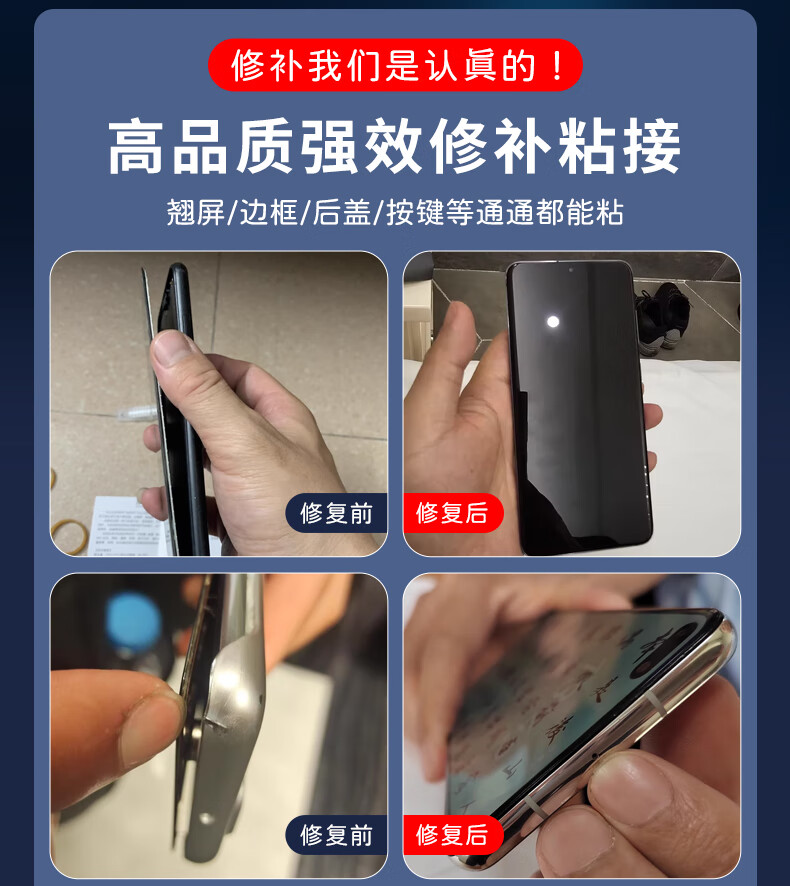 修补我们是认真的！

高品质强效修补粘接

翘屏/边框/后盖/按键等通通都能粘

修复前

修复后

修复前

修复后