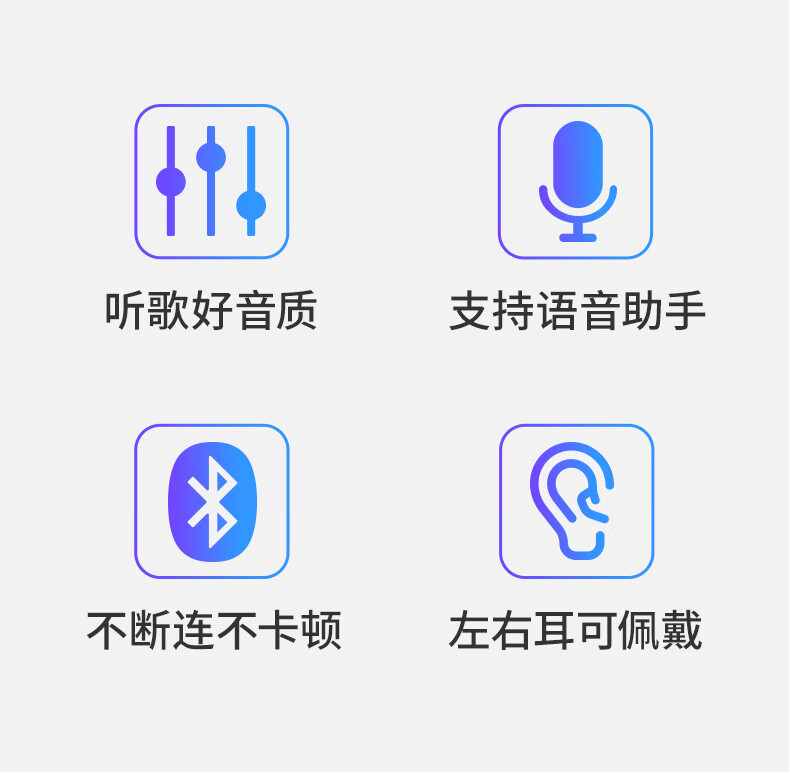 听歌好音质

支持语音助手

不断连不卡顿

左右耳可佩戴