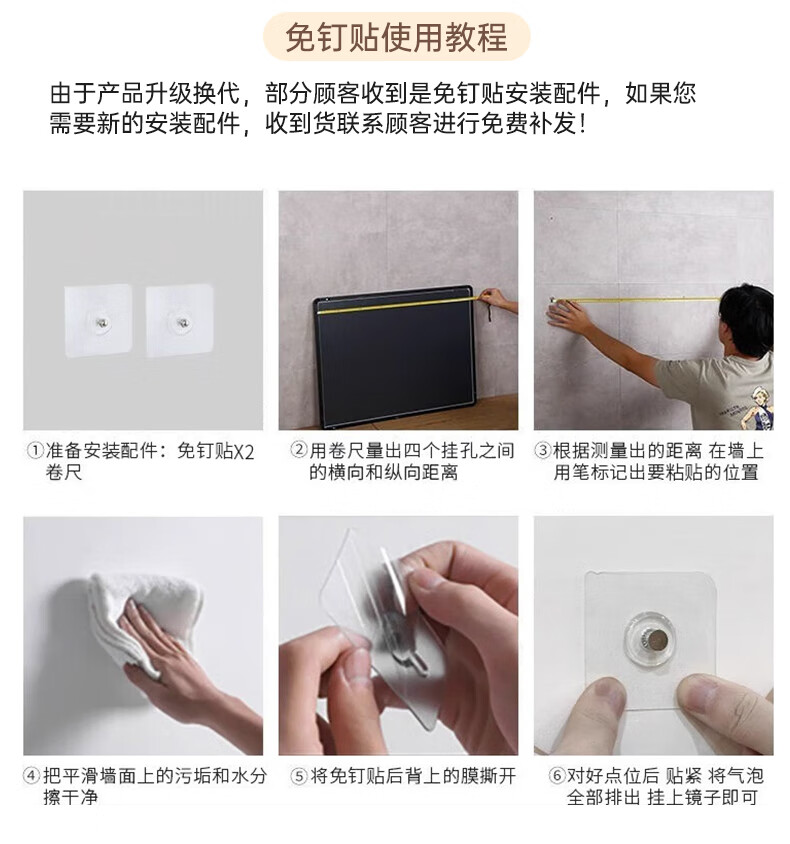 免钉贴使用教程

由于产品升级换代，部分顾客收到是免钉贴安装配件，如果您需要新的安装配件，收到货联系顾客进行免费补发！

①准备安装配件：免钉贴X2 卷尺

②用卷尺量出四个挂孔之间的横向和纵向距离

③根据测量出的距离 在墙上用笔标记出要粘贴的位置

④把平滑墙面上的污垢和水分擦干净

⑤将免钉贴后背上的膜撕开

⑥对好点位后 贴紧 将气泡全部排出 挂上镜子即可