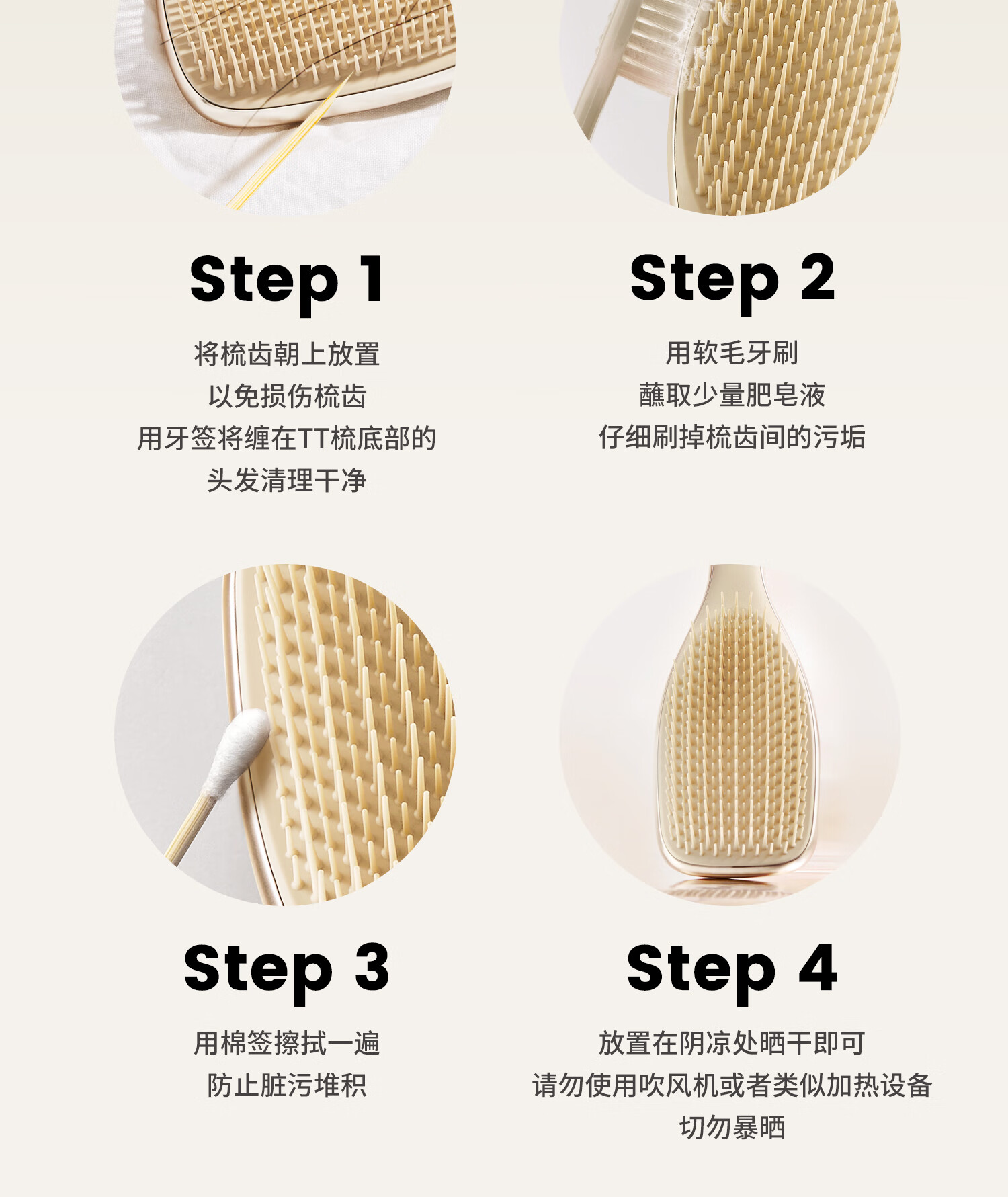 Step 1

将梳齿朝上放置
以免损伤梳齿
用牙签将缠在TT梳底部的
头发清理干净

Step 2

用软毛牙刷
蘸取少量肥皂液
仔细刷掉梳齿间的污垢

Step 3

用棉签擦拭一遍
防止脏污堆积

Step 4

放置在阴凉处晒干即可
请勿使用吹风机或者类似加热设备
切勿暴晒