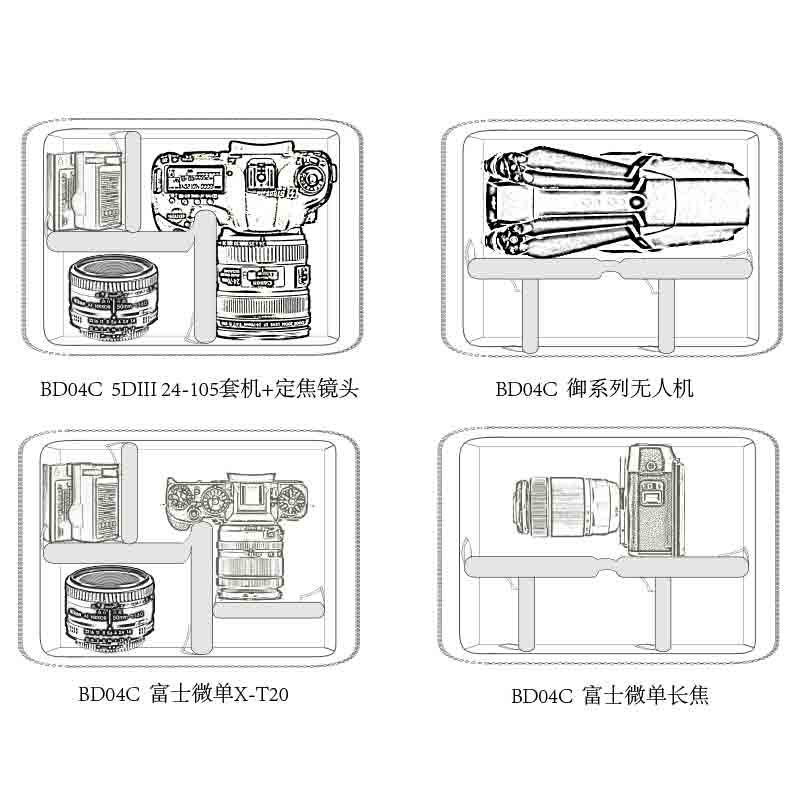 BD04C 5DIII 24-105套机+定焦镜头

BD04C 御系列无人机

BD04C 富士微单X-T20

BD04C 富士微单长焦