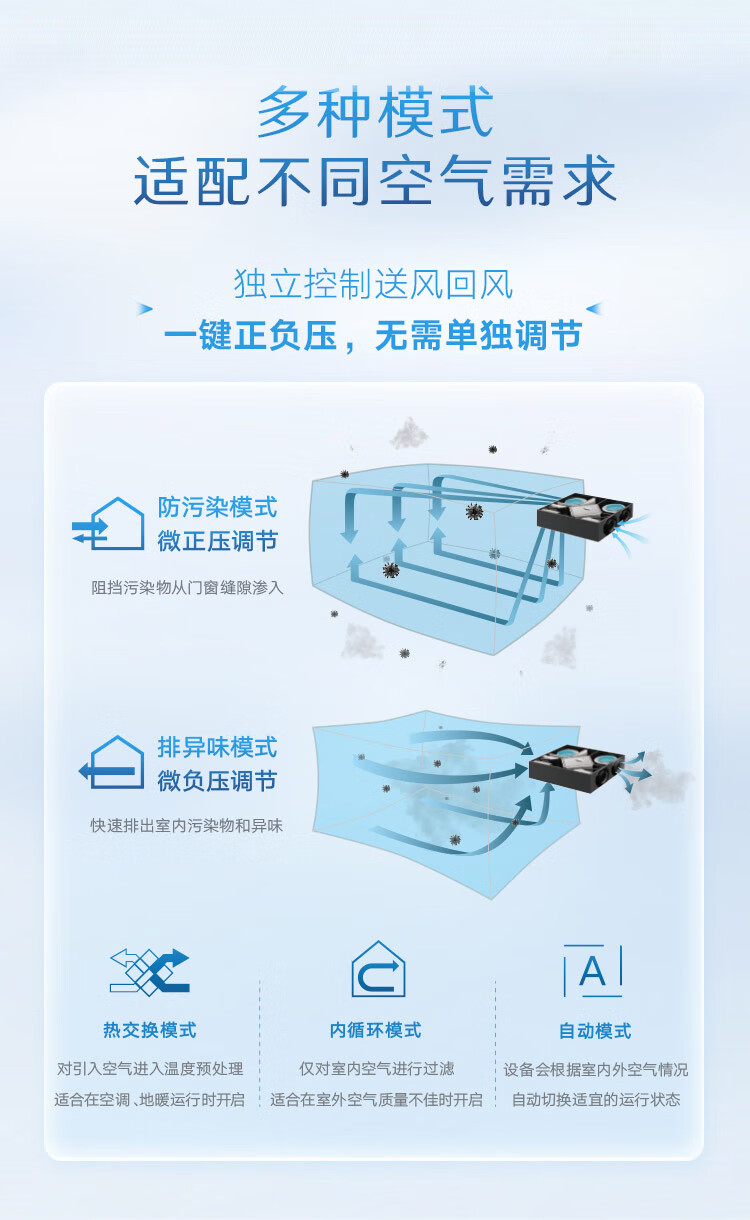 多种模式
适配不同空气需求

独立控制送风回风
一键正负压，无需单独调节

防污染模式
微正压调节
阻挡污染物从门窗缝隙渗入

排异味模式
微负压调节
快速排出室内污染物和异味

热交换模式
对引入空气进入温度预处理
适合在空调、地暖运行时开启

内循环模式
仅对室内空气进行过滤
适合在室外空气质量不佳时开启

A

自动模式
设备会根据室内外空气情况
自动切换适宜的运行状态