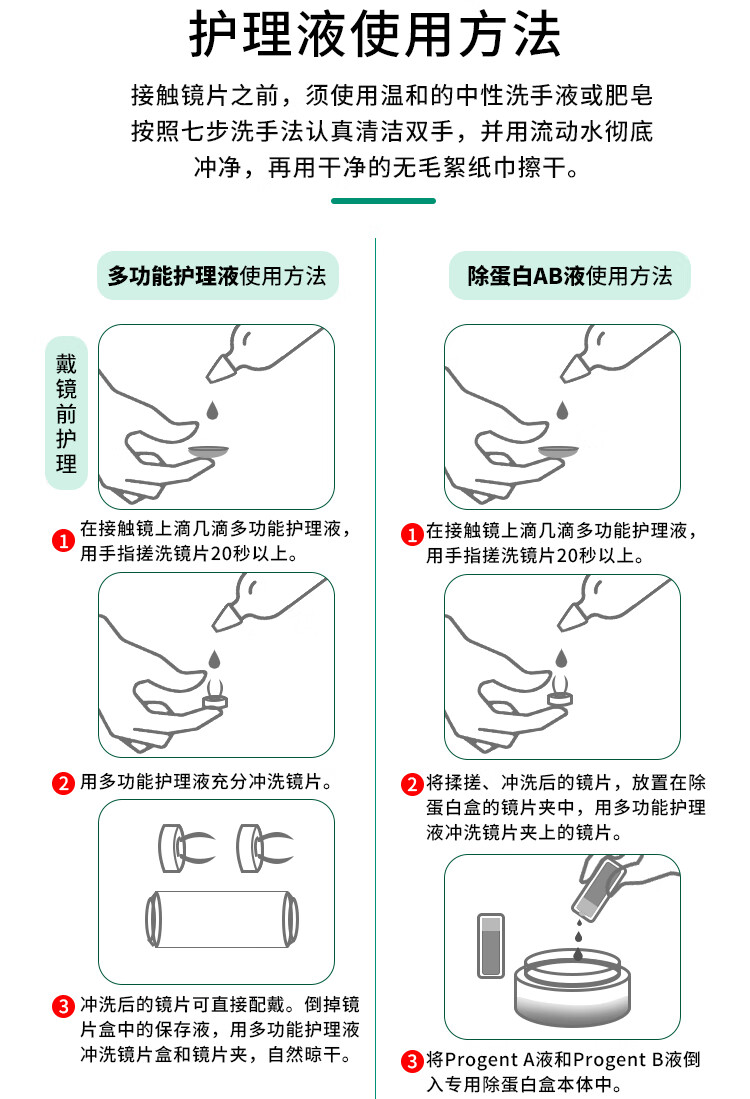 护理液使用方法

接触镜片之前，须使用温和的中性洗手液或肥皂按照七步洗手法认真清洁双手，并用流动水彻底冲净，再用干净的无毛絮纸巾擦干。

多功能护理液使用方法

戴镜前护理

1 在接触镜上滴几滴多功能护理液，用手指搓洗镜片20秒以上。

2 用多功能护理液充分冲洗镜片。

3 冲洗后的镜片可直接配戴。倒掉镜片盒中的保存液，用多功能护理液冲洗镜片盒和镜片夹，自然晾干。

除蛋白AB液使用方法

1 在接触镜上滴几滴多功能护理液，用手指搓洗镜片20秒以上。

2 将揉搓、冲洗后的镜片，放置在除蛋白盒的镜片夹中，用多功能护理液冲洗镜片夹上的镜片。

3 将Progent A液和Progent B液倒入专用除蛋白盒本体中。