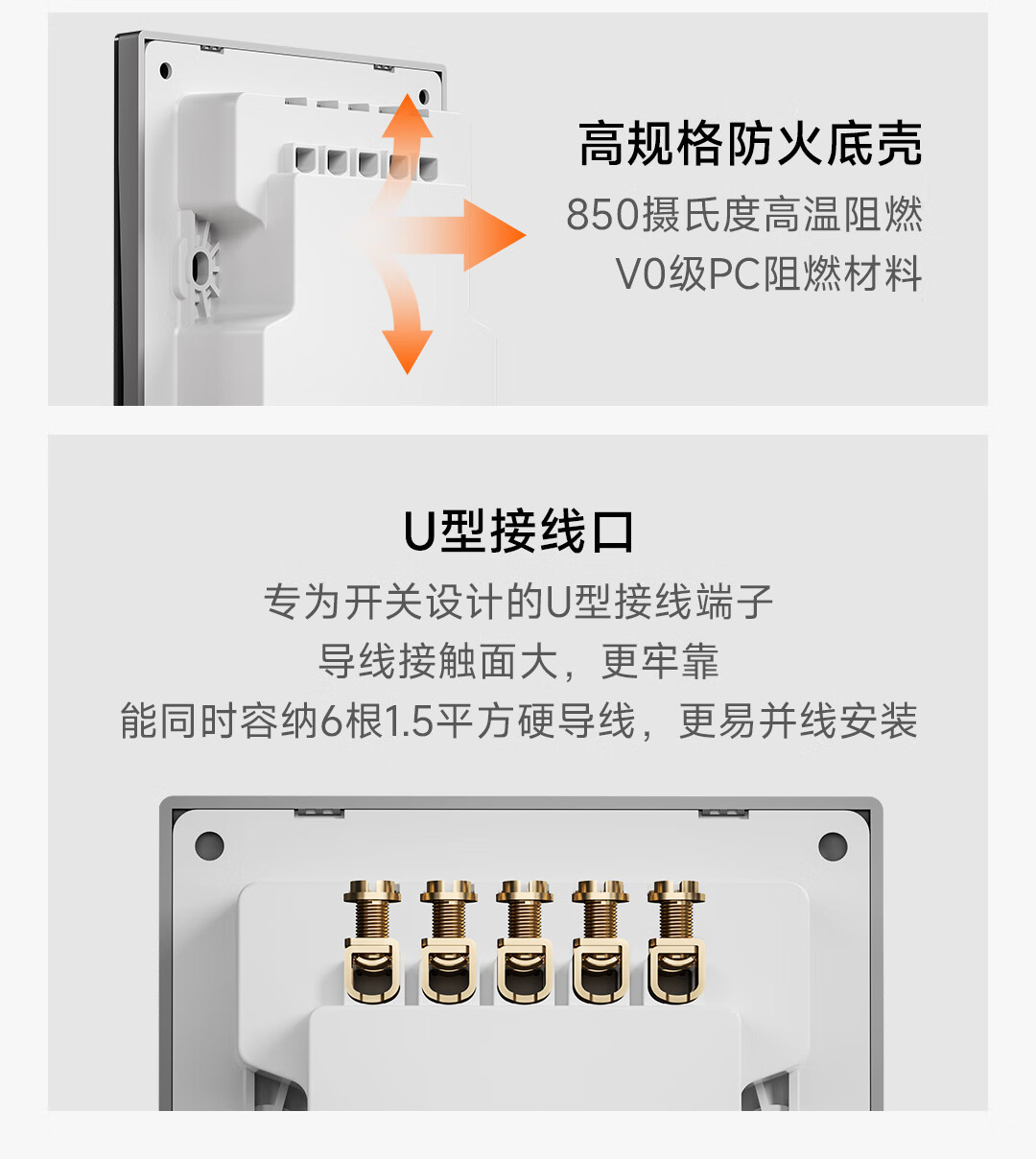 高规格防火底壳
850摄氏度高温阻燃
V0级PC阻燃材料

U型接线口
专为开关设计的U型接线端子
导线接触面大，更牢靠
能同时容纳6根1.5平方硬导线，更易并线安装