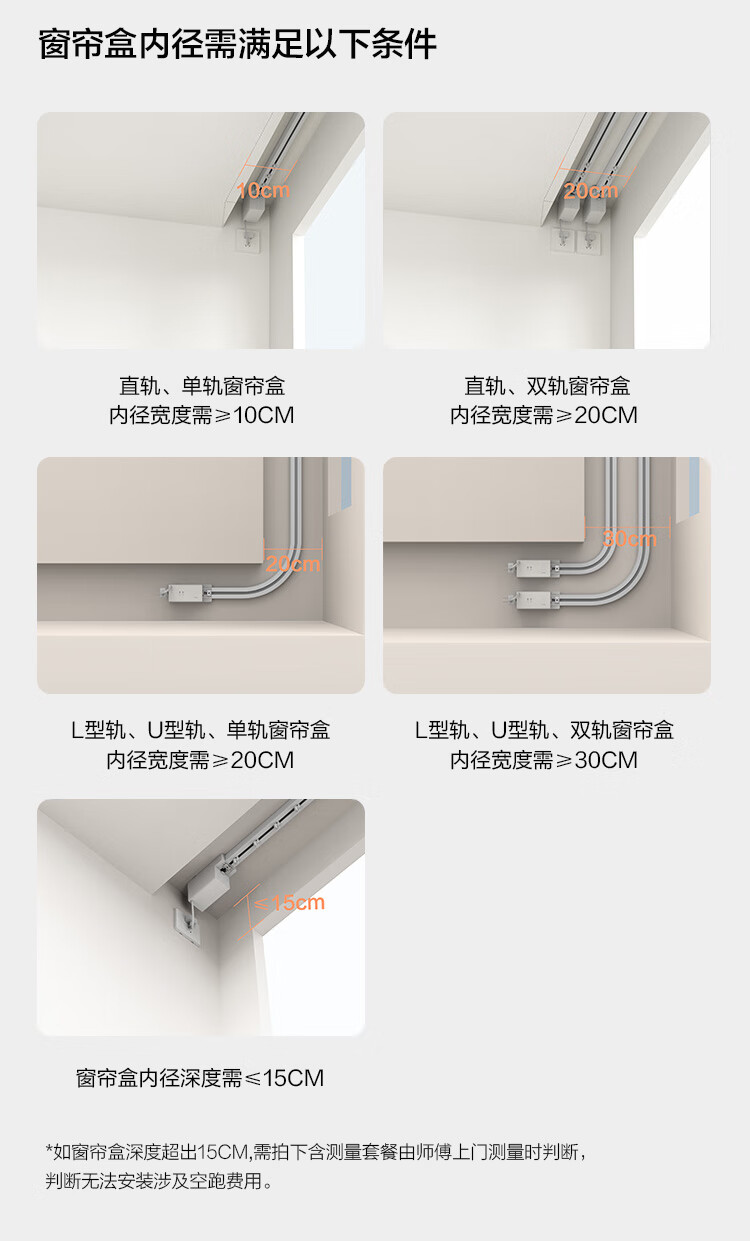 窗帘盒内径需满足以下条件

10cm

直轨、单轨窗帘盒
内径宽度需≥10CM

20cm

直轨、双轨窗帘盒
内径宽度需≥20CM

20cm

L型轨、U型轨、单轨窗帘盒
内径宽度需≥20CM

30cm

L型轨、U型轨、双轨窗帘盒
内径宽度需≥30CM

≤15cm

窗帘盒内径深度需≤15CM

*如窗帘盒深度超出15CM,需拍下含测量套餐由师傅上门测量时判断，判断无法安装涉及空跑费用。