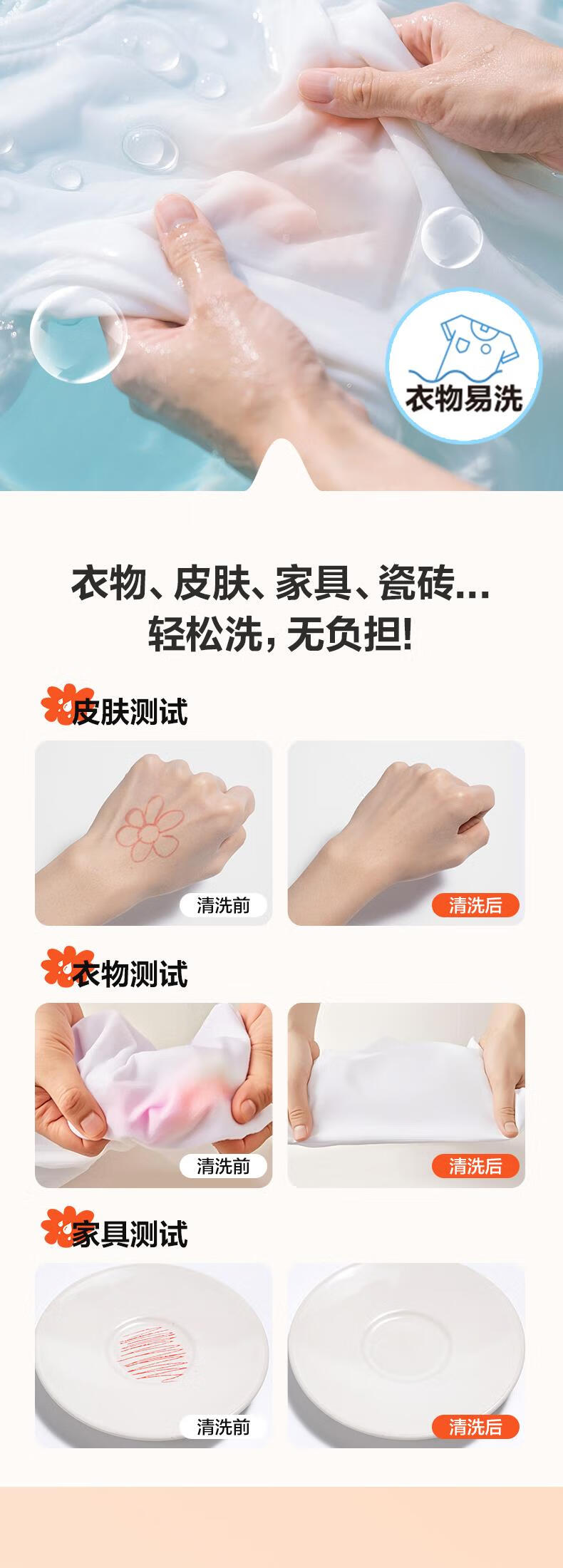 衣物易洗

衣物、皮肤、家具、瓷砖...
轻松洗，无负担！

皮肤测试

清洗前

清洗后

衣物测试

清洗前

清洗后

家具测试

清洗前

清洗后