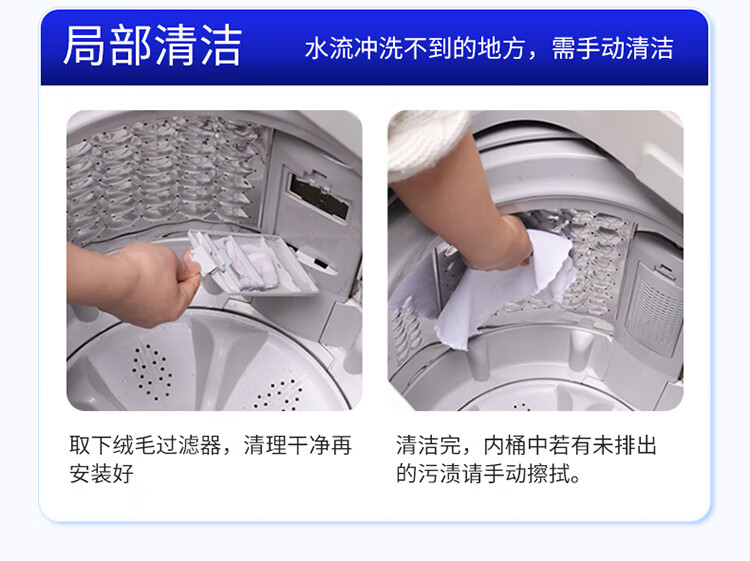 局部清洁

水流冲洗不到的地方，需手动清洁

取下绒毛过滤器，清理干净再安装好

清洁完，内桶中若有未排出的污渍请手动擦拭。