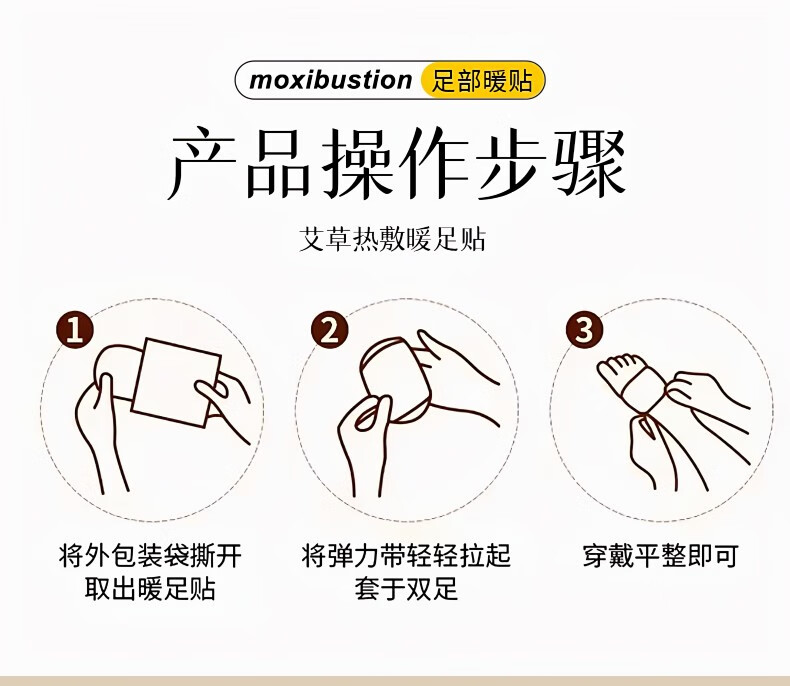 moxibustion 足部暖贴

产品操作步骤

艾草热敷暖足贴

1
将外包装袋撕开
取出暖足贴

2
将弹力带轻轻拉起
套于双足

3
穿戴平整即可