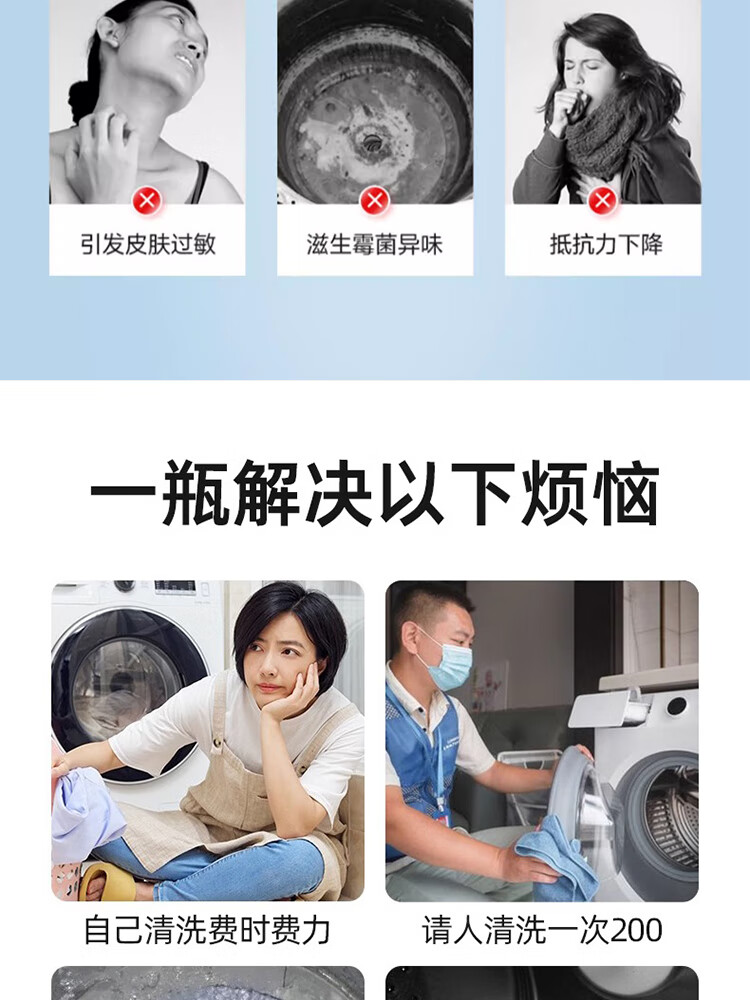 引发皮肤过敏

滋生霉菌异味

抵抗力下降

一瓶解决以下烦恼

自己清洗费时费力

请人清洗一次200