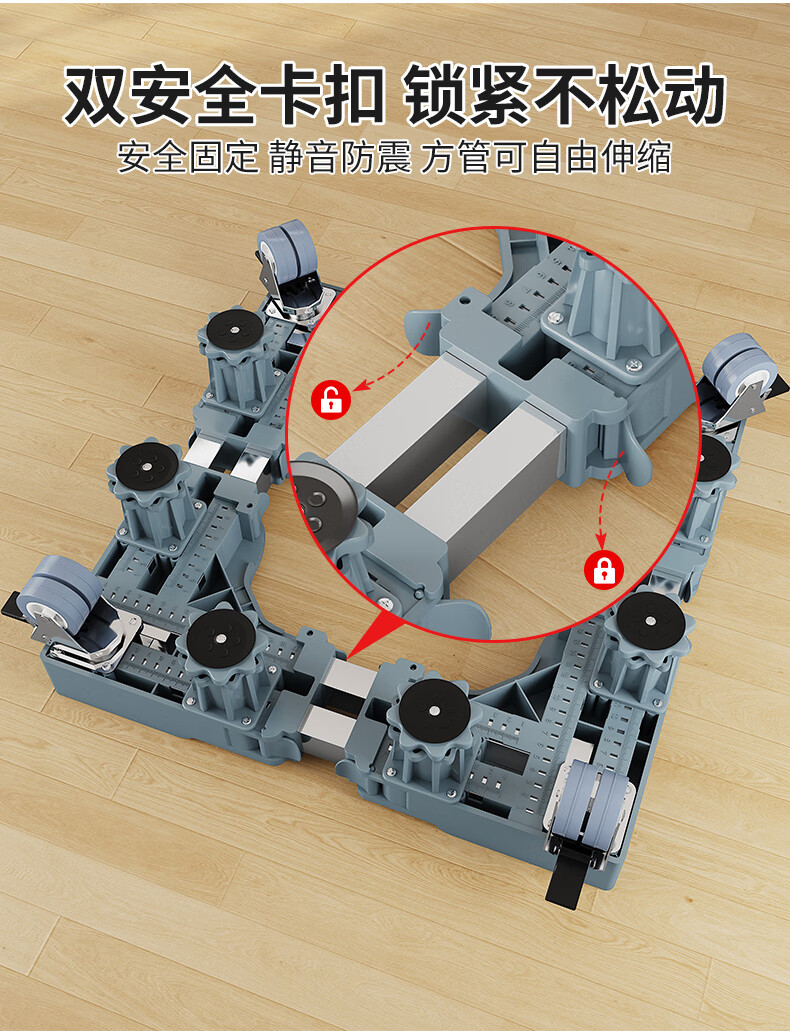 双安全卡扣 锁紧不松动

安全固定 静音防震 方管可自由伸缩