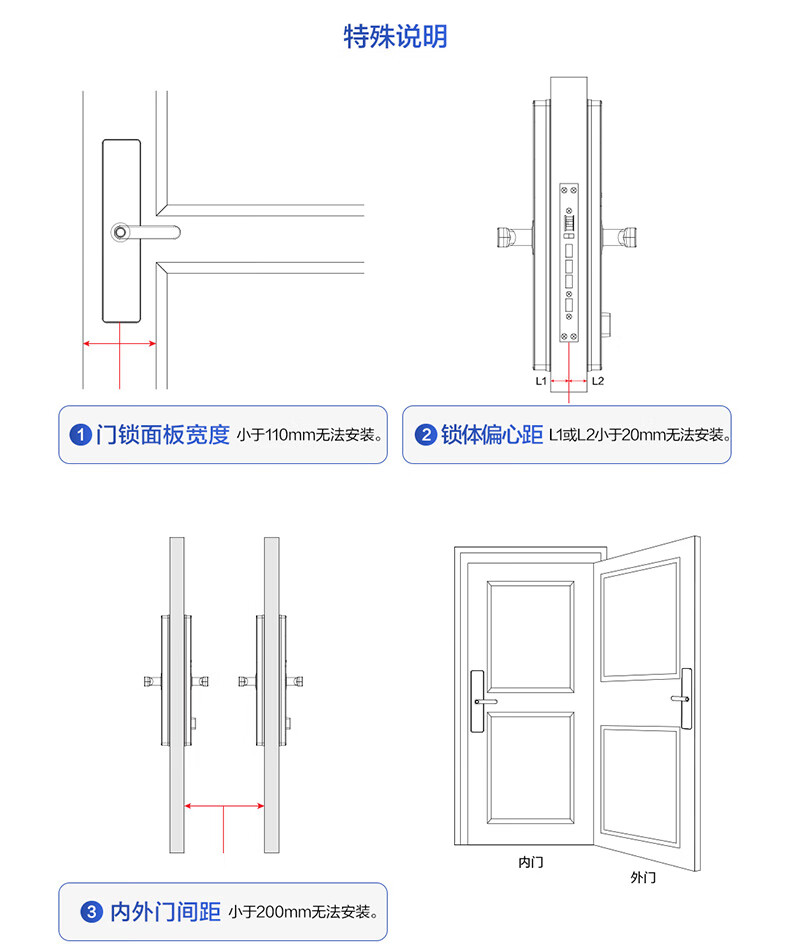 特殊说明

L1
L2

1 门锁面板宽度 小于110mm无法安装。

2 锁体偏心距 L1或L2小于20mm无法安装。

内门
外门

3 内外门间距 小于200mm无法安装。